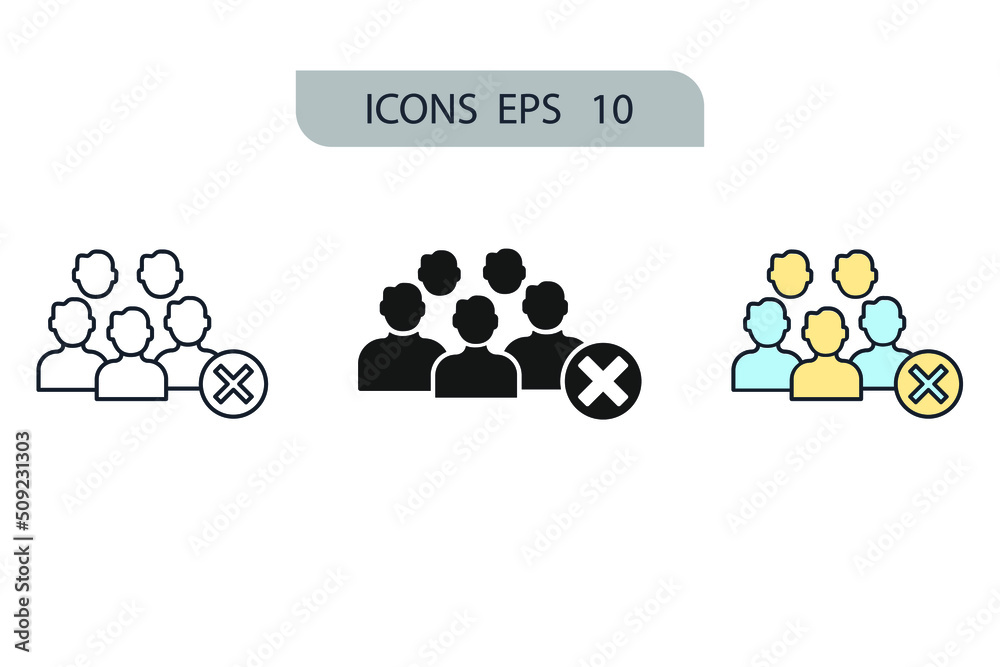 ICONS EPS 10

Adobe Stock | #509231303