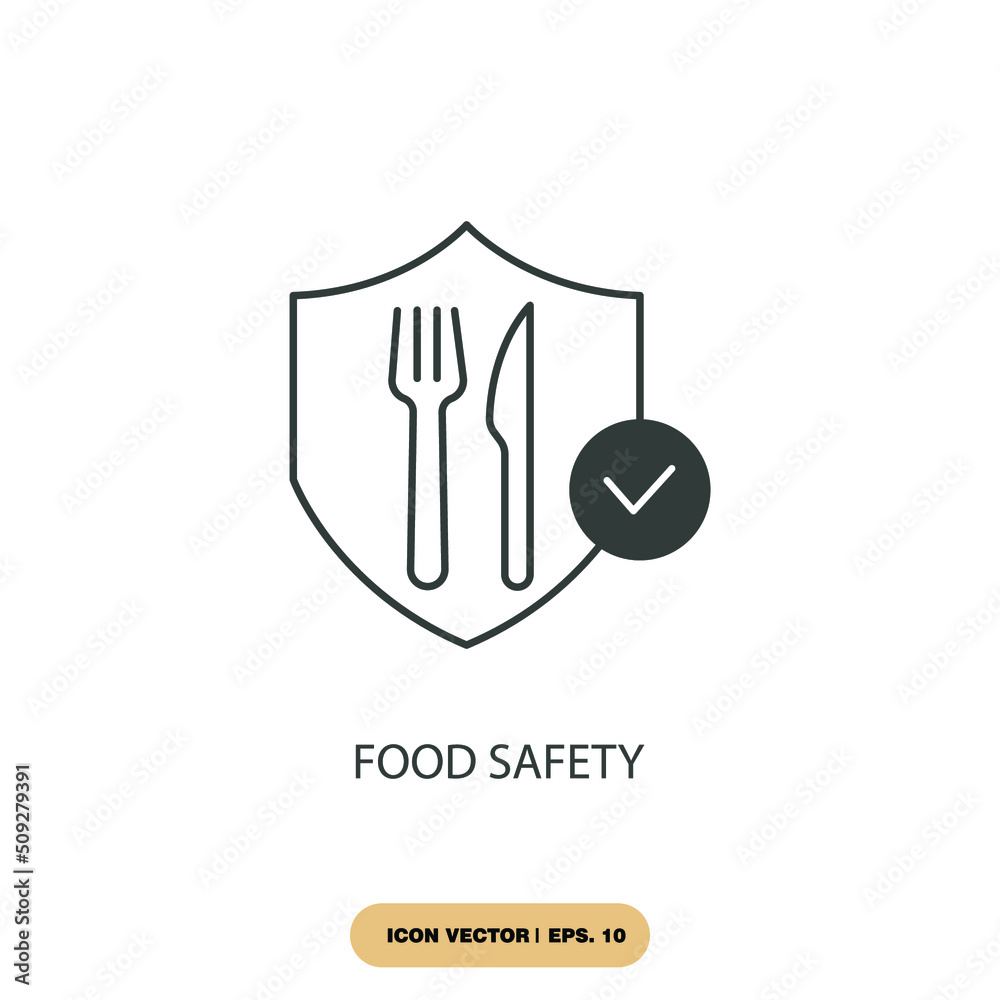 FOOD SAFETY

ICON VECTOR | EPS. 10

Adobe Stock | #509279391