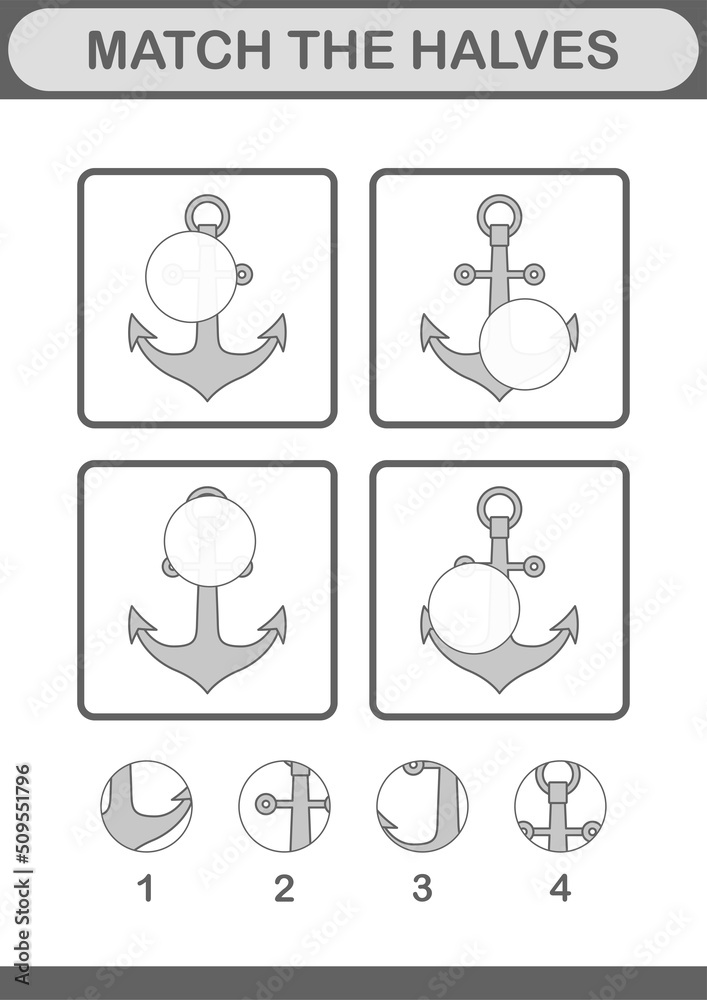 MATCH THE HALVES

1 2 3 4

Adobe Stock | #509551796