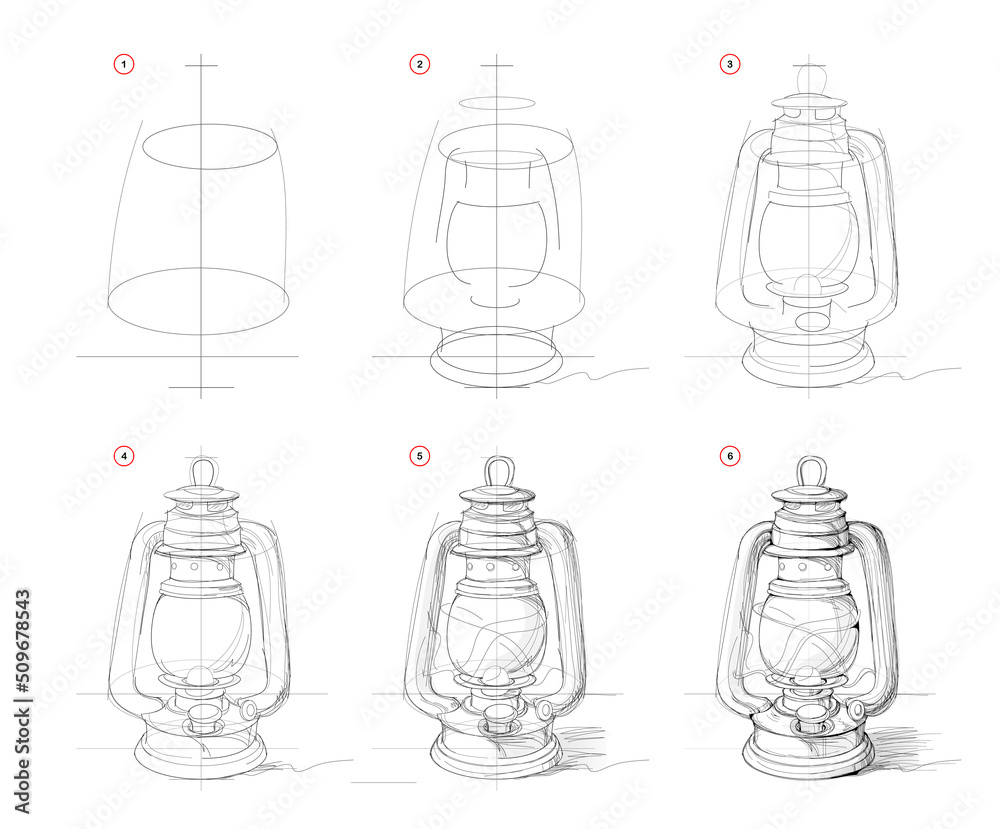 1

2

3

4

5

6

Adobe Stock | #509678543