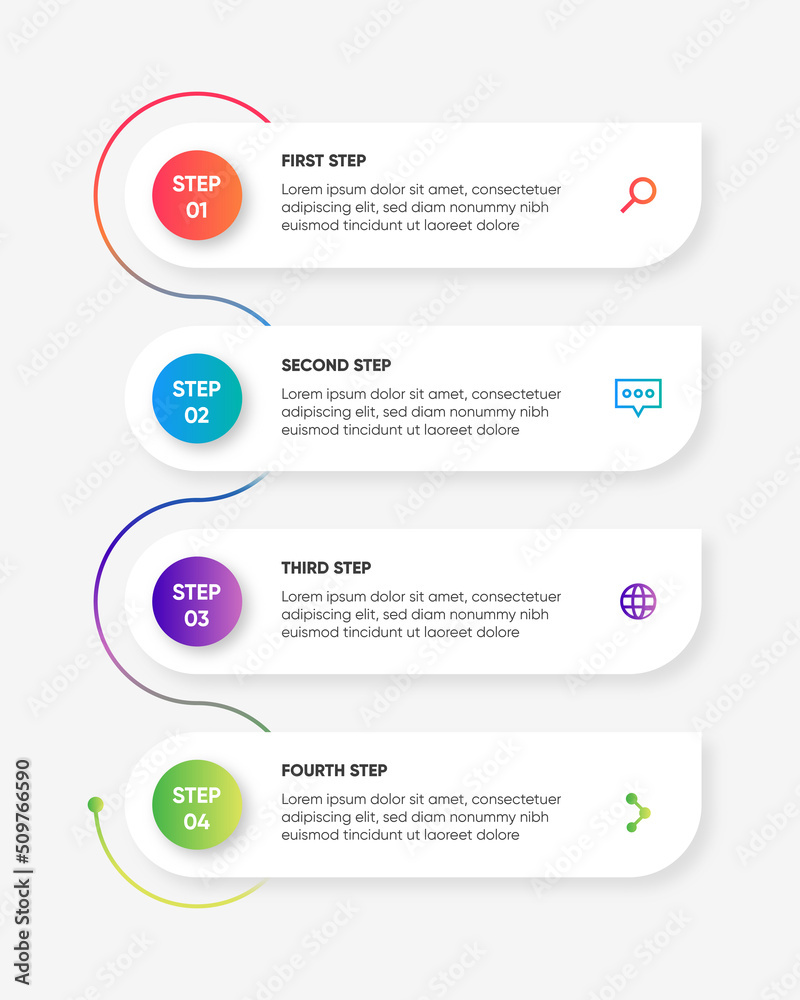 STEP 01

FIRST STEP

Lorem ipsum dolor sit amet, consectetuer adipiscing elit, sed diam nonummy nibh euismod tincidunt ut laoreet dolore

STEP 02

SECOND STEP

Lorem ipsum dolor sit amet, consectetuer adipiscing elit, sed diam nonummy nibh euismod tincidunt ut laoreet dolore

STEP 03

THIRD STEP

Lorem ipsum dolor sit amet, consectetuer adipiscing elit, sed diam nonummy nibh euismod tincidunt ut laoreet dolore

STEP 04

FOURTH STEP

Lorem ipsum dolor sit amet, consectetuer adipiscing elit, sed diam nonummy nibh euismod tincidunt ut laoreet dolore

Adobe Stock | #509766590