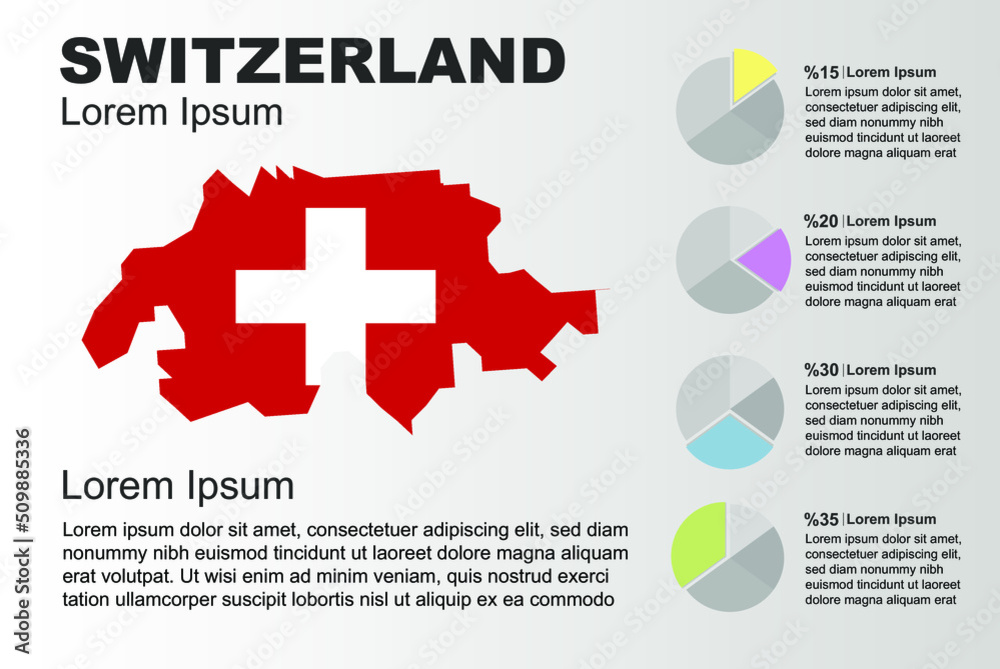 SWITZERLAND
Lorem Ipsum

Lorem Ipsum
Lorem ipsum dolor sit amet, consectetuer adipiscing elit, sed diam nonummy nibh euismod tincidunt ut laoreet dolore magna aliquam erat volutpat. Ut wisi enim ad minim veniam, quis nostrud exerci tation ullamcorper suscipit lobortis nisl ut aliquip ex ea commodo

%15 | Lorem Ipsum
Lorem ipsum dolor sit amet, consectetuer adipiscing elit, sed diam nonummy nibh euismod tincidunt ut laoreet dolore magna aliquam erat

%20 | Lorem Ipsum
Lorem ipsum dolor sit amet, consectetuer adipiscing elit, sed diam nonummy nibh euismod tincidunt ut laoreet dolore magna aliquam erat

%30 | Lorem Ipsum
Lorem ipsum dolor sit amet, consectetuer adipiscing elit, sed diam nonummy nibh euismod tincidunt ut laoreet dolore magna aliquam erat

%35 | Lorem Ipsum
Lorem ipsum dolor sit amet, consectetuer adipiscing elit, sed diam nonummy nibh euismod tincidunt ut laoreet dolore magna aliquam erat

Adobe Stock | #509885336