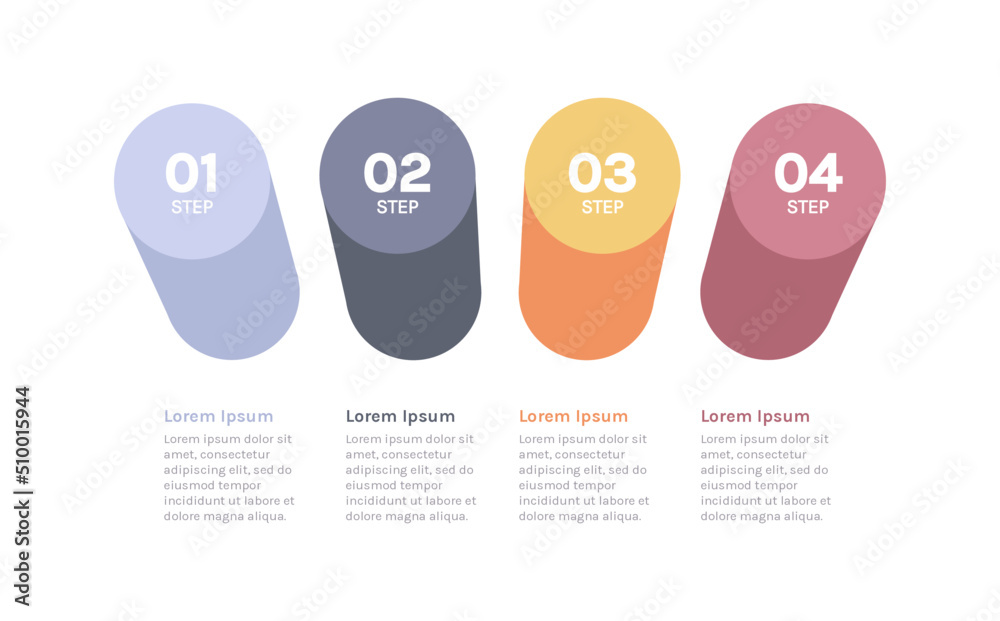 01
STEP

02
STEP

03
STEP

04
STEP

Lorem Ipsum
Lorem ipsum dolor sit amet, consectetur adipiscing elit, sed do eiusmod tempor incididunt ut labore et dolore magna aliqua.

Lorem Ipsum
Lorem ipsum dolor sit amet, consectetur adipiscing elit, sed do eiusmod tempor incididunt ut labore et dolore magna aliqua.

Lorem Ipsum
Lorem ipsum dolor sit amet, consectetur adipiscing elit, sed do eiusmod tempor incididunt ut labore et dolore magna aliqua.

Lorem Ipsum
Lorem ipsum dolor sit amet, consectetur adipiscing elit, sed do eiusmod tempor incididunt ut labore et dolore magna aliqua.

Adobe Stock | #510015944