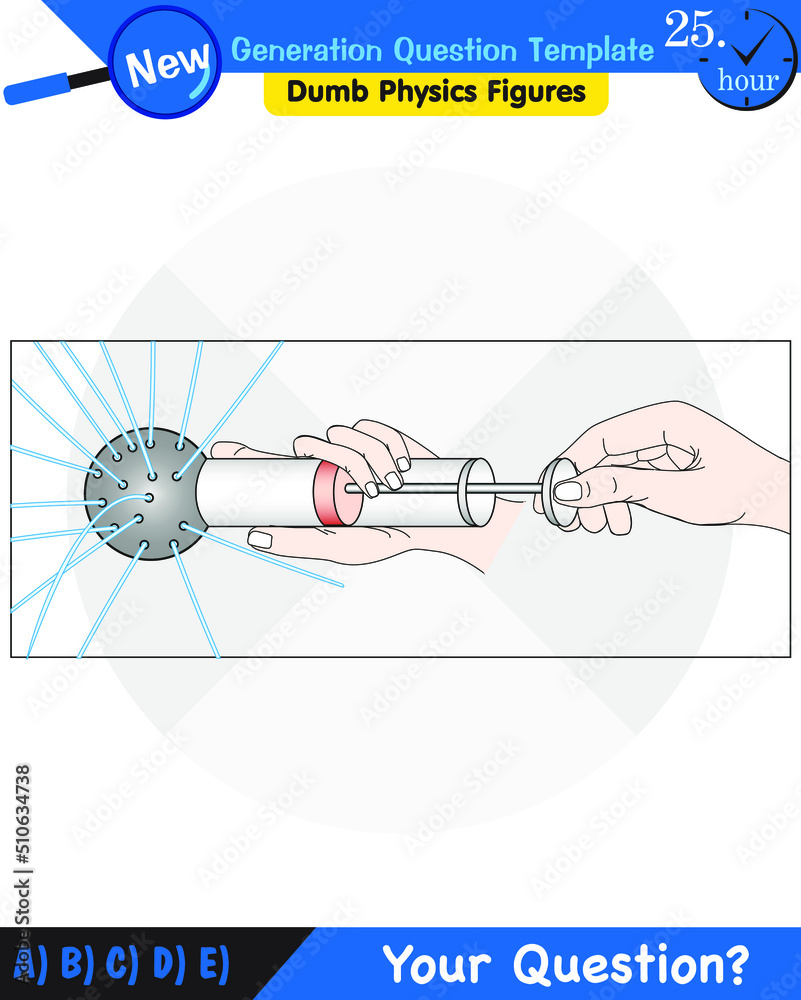 New
Generation Question Template
Dumb Physics Figures
25.
hour

Adobe Stock | #510634738

A) B) C) D) E)
Your Question?