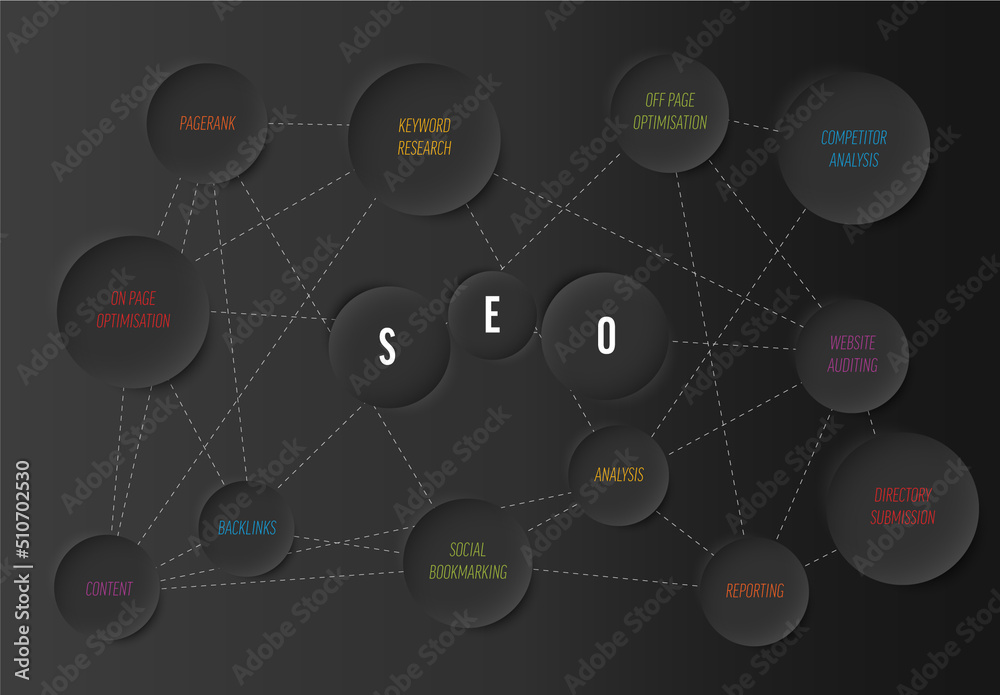 PAGERANK

KEYWORD RESEARCH

OFF PAGE OPTIMISATION

COMPETITOR ANALYSIS

ON PAGE OPTIMISATION

S E O

WEBSITE AUDITING

ANALYSIS

DIRECTORY SUBMISSION

BACKLINKS

SOCIAL BOOKMARKING

CONTENT

REPORTING

Adobe Stock | #510702530