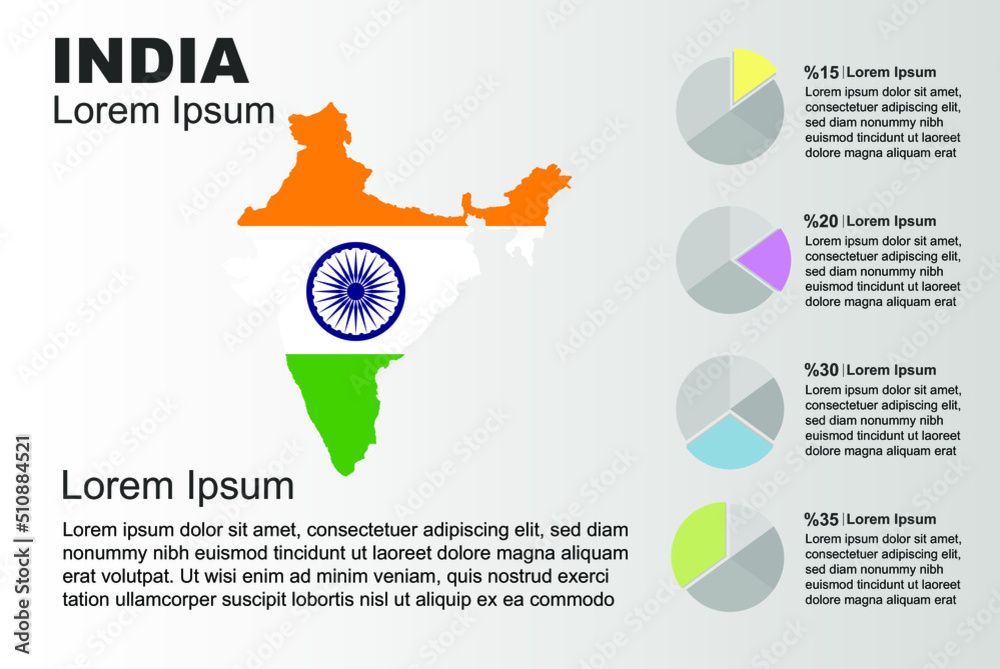 INDIA
Lorem Ipsum

Lorem Ipsum
Lorem ipsum dolor sit amet, consectetuer adipiscing elit, sed diam nonummy nibh euismod tincidunt ut laoreet dolore magna aliquam erat volutpat. Ut wisi enim ad minim veniam, quis nostrud exerci tation ullamcorper suscipit lobortis nisl ut aliquip ex ea commodo

%15 | Lorem Ipsum
Lorem ipsum dolor sit amet, consectetuer adipiscing elit, sed diam nonummy nibh euismod tincidunt ut laoreet dolore magna aliquam erat

%20 | Lorem Ipsum
Lorem ipsum dolor sit amet, consectetuer adipiscing elit, sed diam nonummy nibh euismod tincidunt ut laoreet dolore magna aliquam erat

%30 | Lorem Ipsum
Lorem ipsum dolor sit amet, consectetuer adipiscing elit, sed diam nonummy nibh euismod tincidunt ut laoreet dolore magna aliquam erat

%35 | Lorem Ipsum
Lorem ipsum dolor sit amet, consectetuer adipiscing elit, sed diam nonummy nibh euismod tincidunt ut laoreet dolore magna aliquam erat

Adobe Stock | #510884521