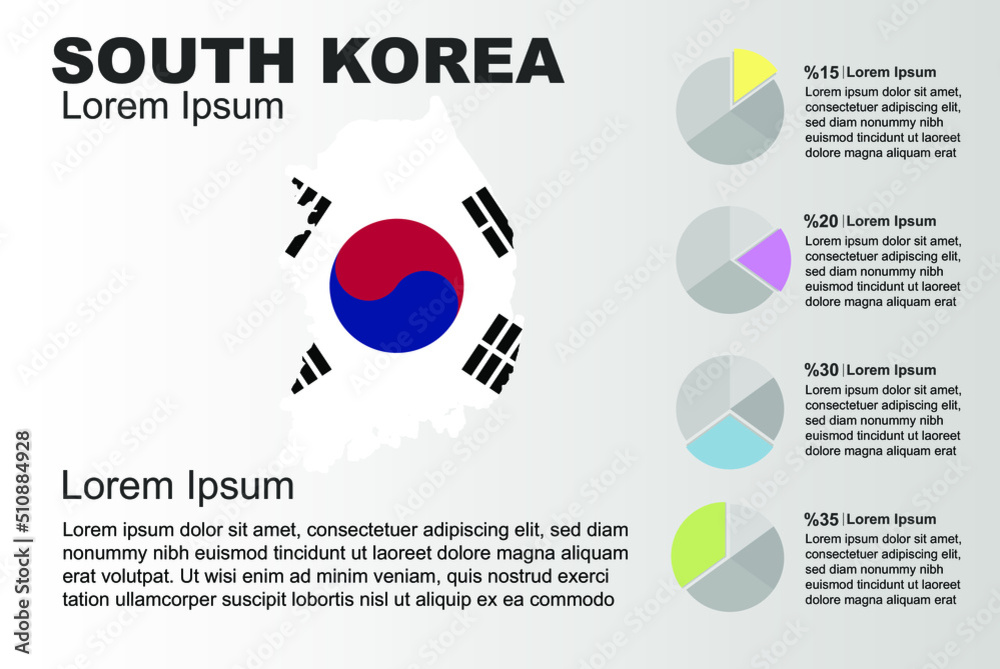 SOUTH KOREA

Lorem Ipsum

Lorem Ipsum

Lorem ipsum dolor sit amet, consectetuer adipiscing elit, sed diam nonummy nibh euismod tincidunt ut laoreet dolore magna aliquam erat volutpat. Ut wisi enim ad minim veniam, quis nostrud exerci tation ullamcorper suscipit lobortis nisl ut aliquip ex ea commodo

%15 | Lorem Ipsum
Lorem ipsum dolor sit amet, consectetuer adipiscing elit, sed diam nonummy nibh euismod tincidunt ut laoreet dolore magna aliquam erat

%20 | Lorem Ipsum
Lorem ipsum dolor sit amet, consectetuer adipiscing elit, sed diam nonummy nibh euismod tincidunt ut laoreet dolore magna aliquam erat

%30 | Lorem Ipsum
Lorem ipsum dolor sit amet, consectetuer adipiscing elit, sed diam nonummy nibh euismod tincidunt ut laoreet dolore magna aliquam erat

%35 | Lorem Ipsum
Lorem ipsum dolor sit amet, consectetuer adipiscing elit, sed diam nonummy nibh euismod tincidunt ut laoreet dolore magna aliquam erat

Adobe Stock | #510884928