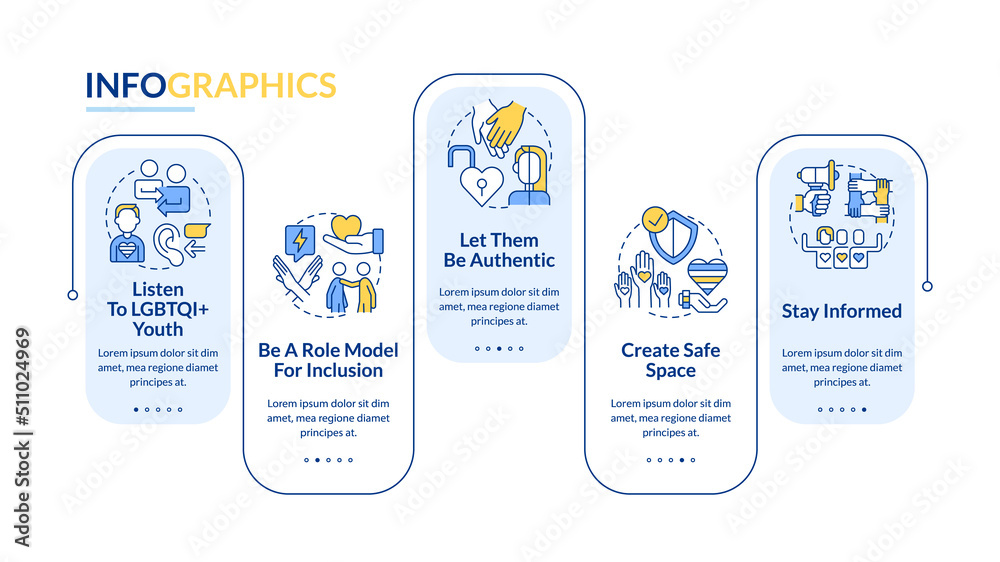 INFOGRAPHICS

Listen To LGBTQI+ Youth

Lorem ipsum dolor sit dim amet, mea regione diamet principes at.

Be A Role Model For Inclusion

Lorem ipsum dolor sit dim amet, mea regione diamet principes at.

Let Them Be Authentic

Lorem ipsum dolor sit dim amet, mea regione diamet principes at.

Create Safe Space

Lorem ipsum dolor sit dim amet, mea regione diamet principes at.

Stay Informed

Lorem ipsum dolor sit dim amet, mea regione diamet principes at.

Adobe Stock | #511024969