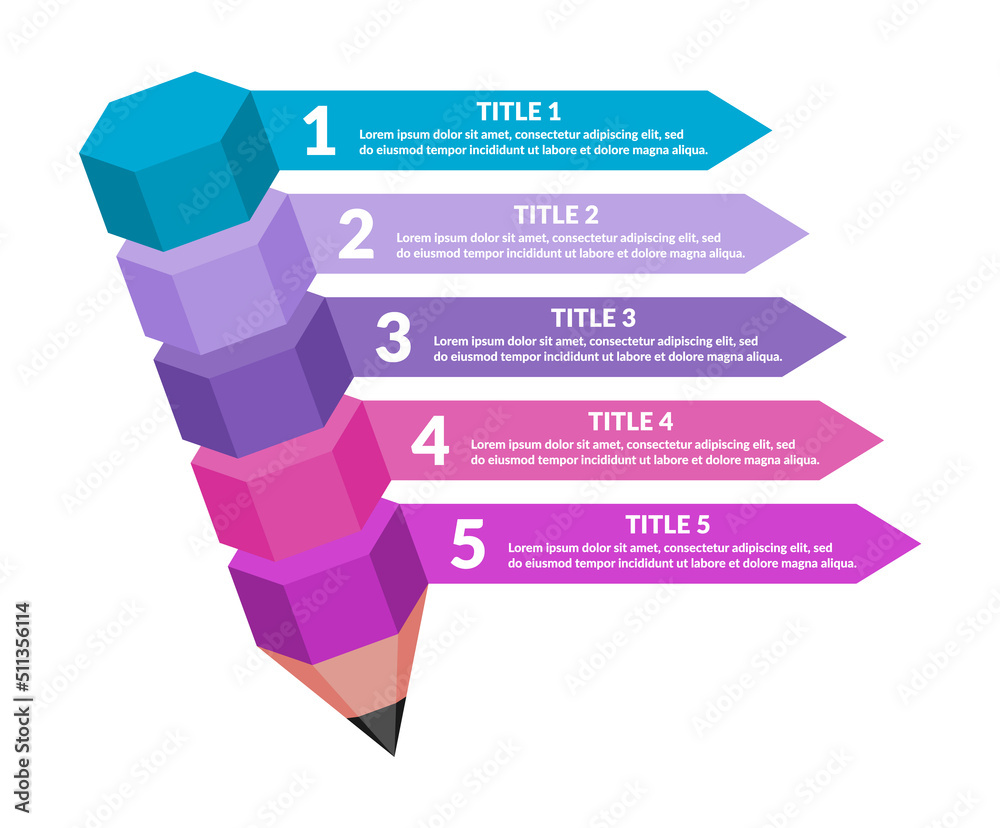 1
TITLE 1
Lorem ipsum dolor sit amet, consectetur adipiscing elit, sed do eiusmod tempor incididunt ut labore et dolore magna aliqua.

2
TITLE 2
Lorem ipsum dolor sit amet, consectetur adipiscing elit, sed do eiusmod tempor incididunt ut labore et dolore magna aliqua.

3
TITLE 3
Lorem ipsum dolor sit amet, consectetur adipiscing elit, sed do eiusmod tempor incididunt ut labore et dolore magna aliqua.

4
TITLE 4
Lorem ipsum dolor sit amet, consectetur adipiscing elit, sed do eiusmod tempor incididunt ut labore et dolore magna aliqua.

5
TITLE 5
Lorem ipsum dolor sit amet, consectetur adipiscing elit, sed do eiusmod tempor incididunt ut labore et dolore magna aliqua.

Adobe Stock | #511356114