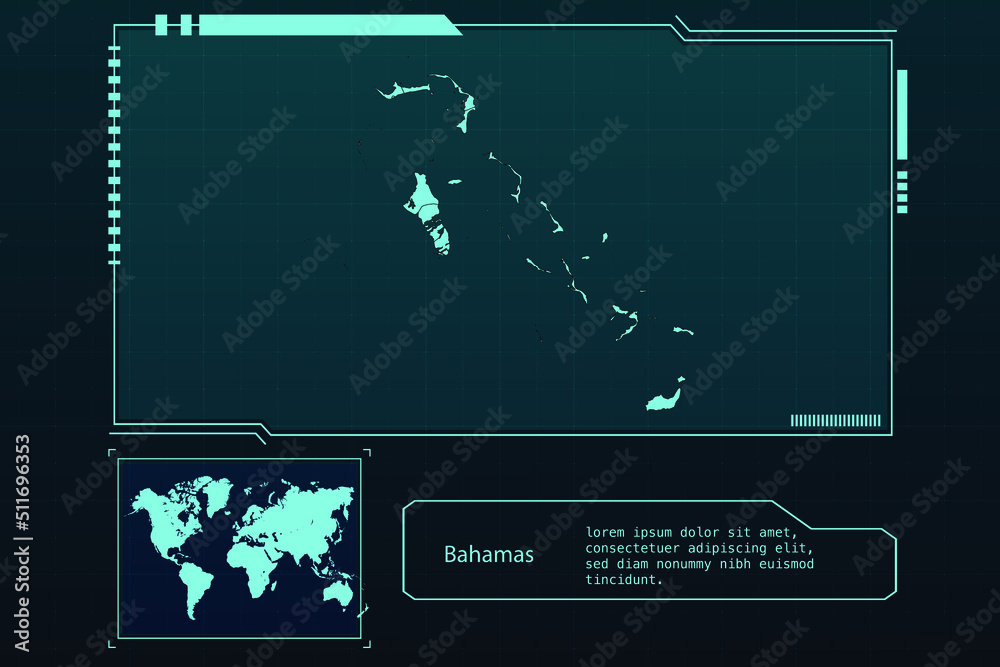 Bahamas

lorem ipsum dolor sit amet, consectetuer adipiscing elit, sed diam nonummy nibh euismod tincidunt.

Adobe Stock | #511696353