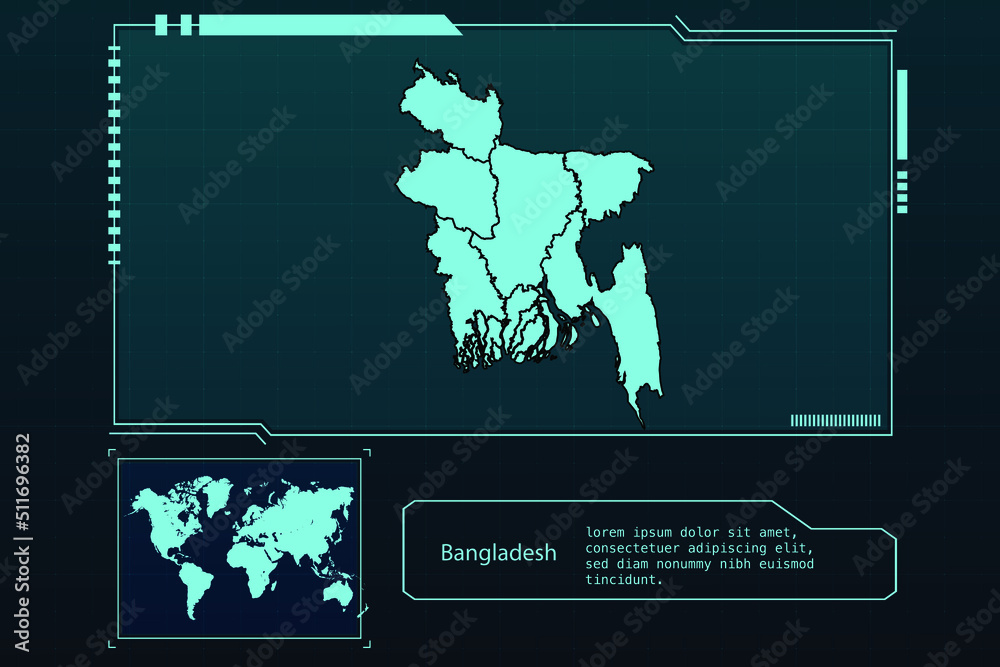 Bangladesh

lorem ipsum dolor sit amet, consectetuer adipiscing elit, sed diam nonummy nibh euismod tincidunt.

Adobe Stock | #511696382