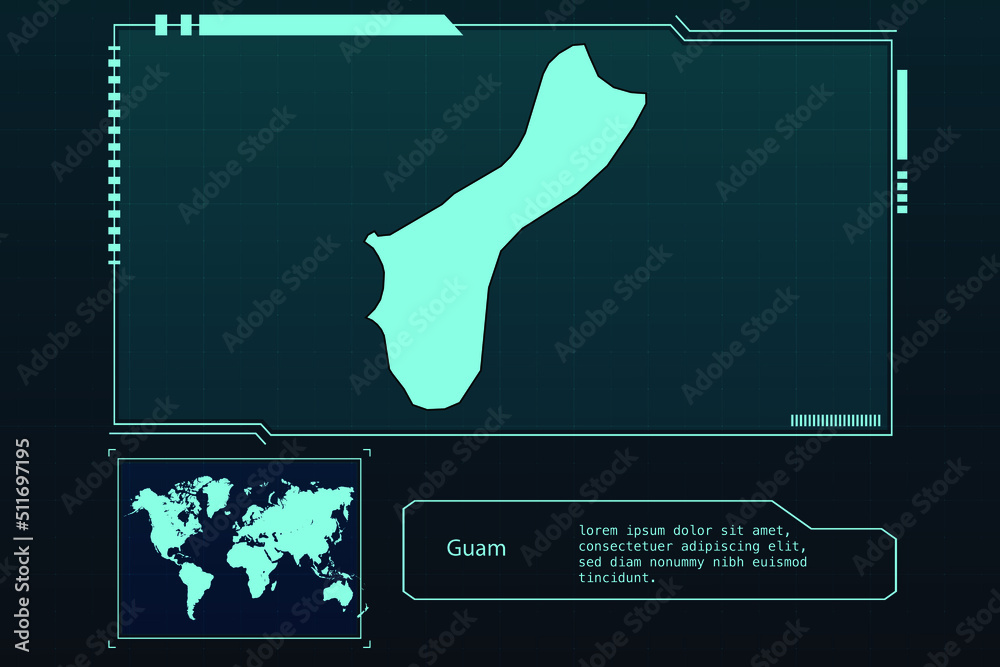 Guam

lorem ipsum dolor sit amet, consectetuer adipiscing elit, sed diam nonummy nibh euismod tincidunt.

Adobe Stock | #511697195