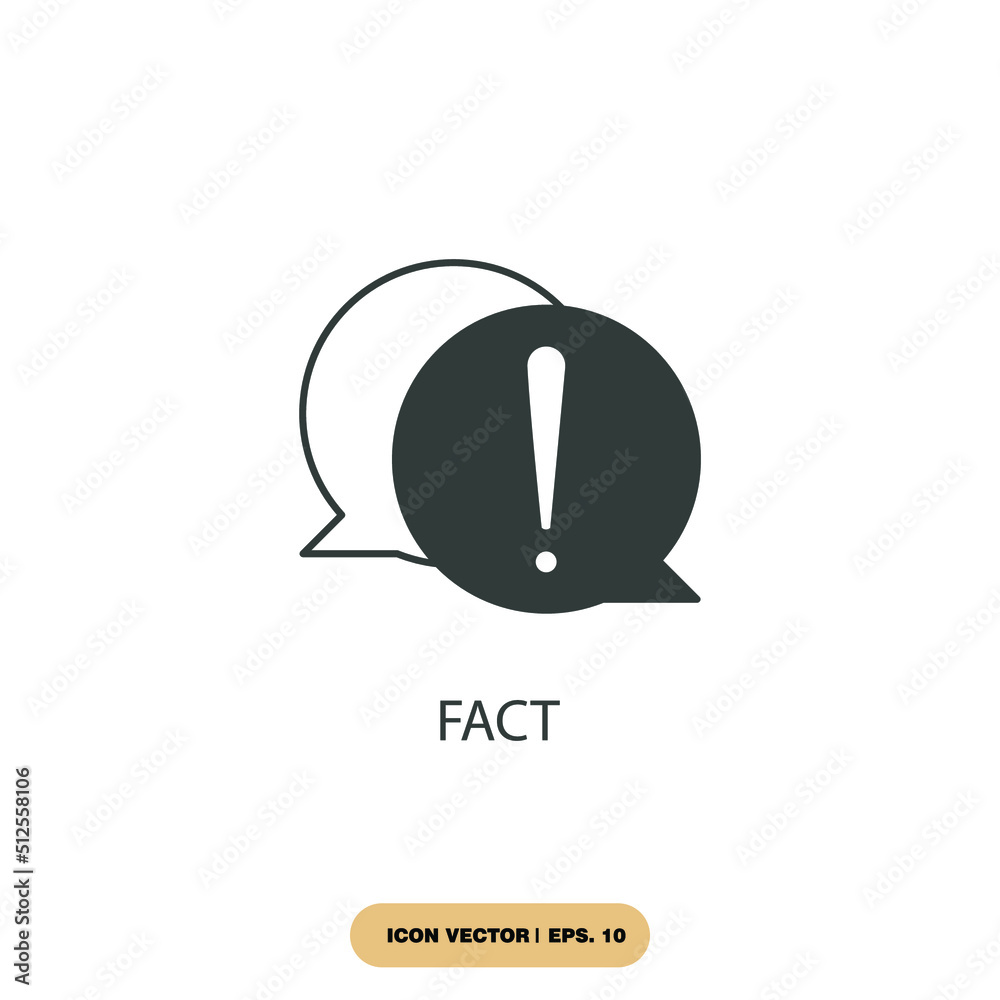 !

FACT

ICON VECTOR | EPS. 10

Adobe Stock | #512558106