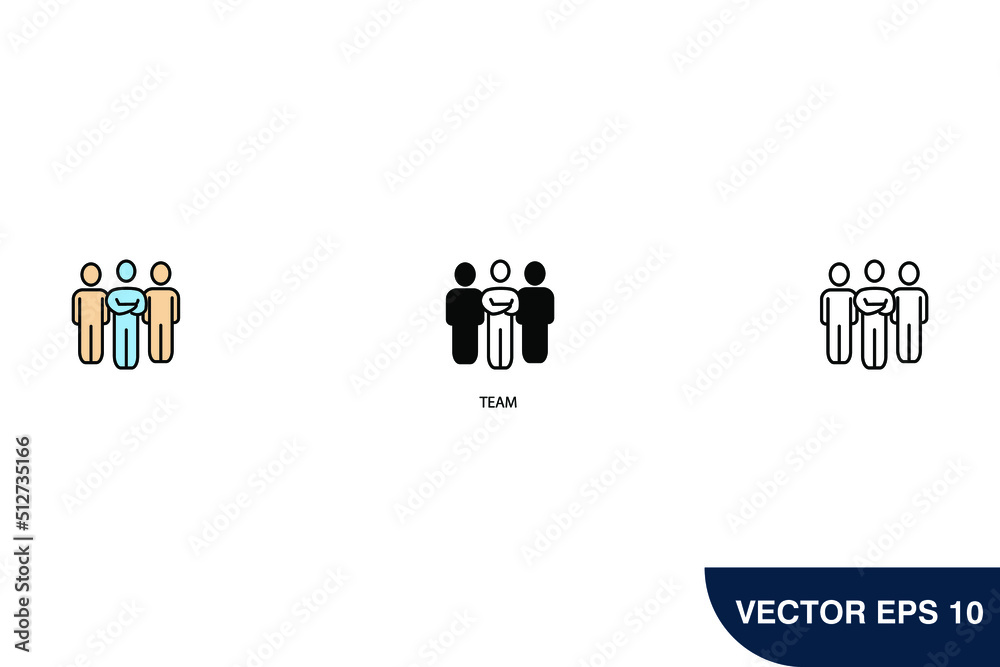 TEAM

VECTOR EPS 10

Adobe Stock | #512735166