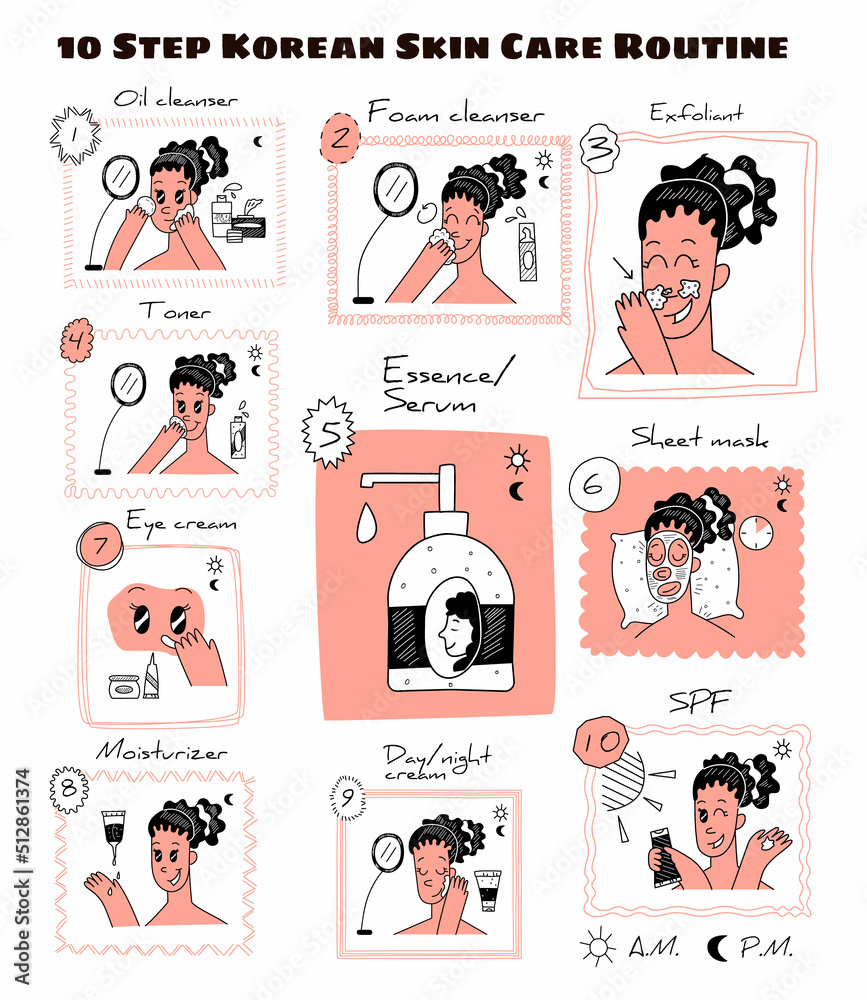 10 Step Korean Skin Care Routine

1 Oil cleanser

2 Foam cleanser

3 Exfoliant

4 Toner

5 Essence/ Serum

6 Sheet mask

7 Eye cream

8 Moisturizer

9 Day/night cream

10 SPF

A.M. P.M.

Adobe Stock | #512861374