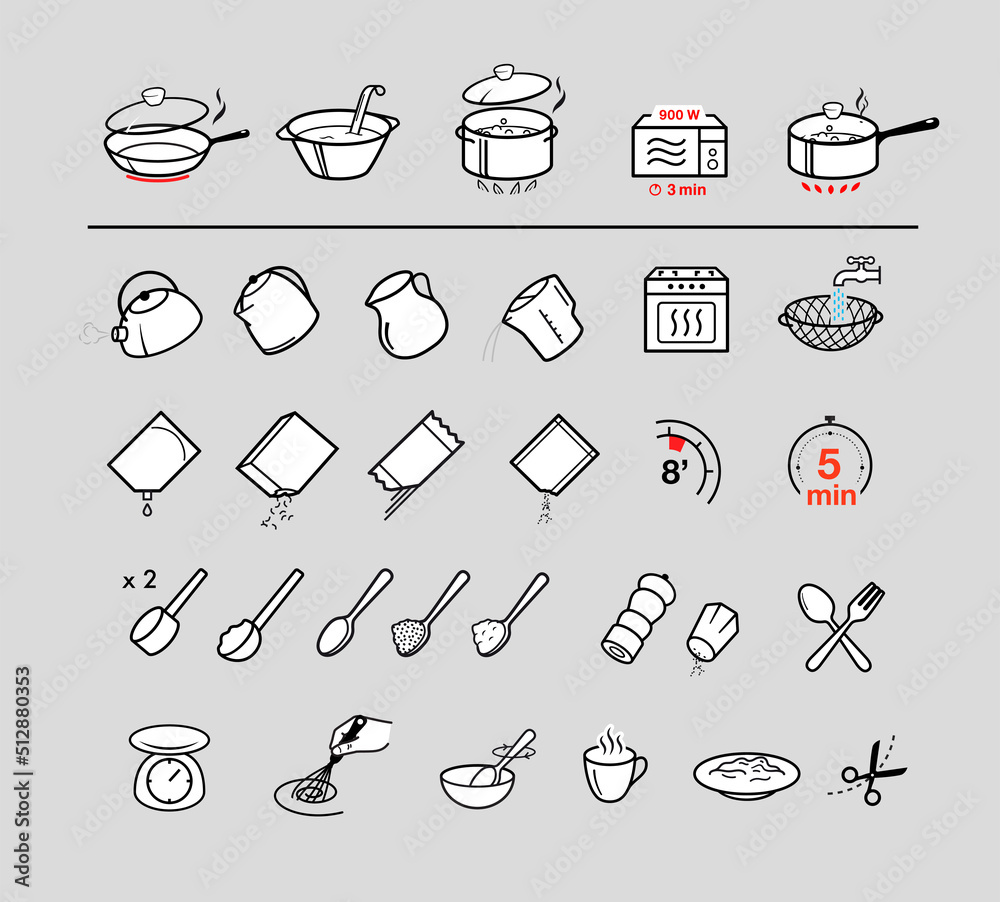 900 W

3 min

8'

5 min

x 2

Adobe Stock | #512880353