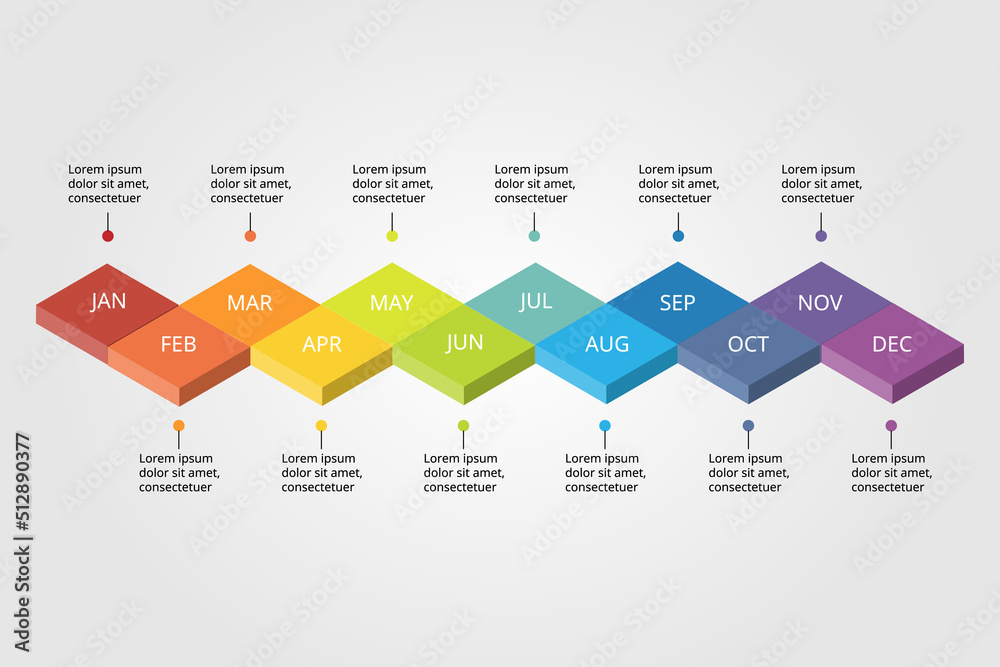 Lorem ipsum dolor sit amet, consectetuer

Lorem ipsum dolor sit amet, consectetuer

Lorem ipsum dolor sit amet, consectetuer

Lorem ipsum dolor sit amet, consectetuer

Lorem ipsum dolor sit amet, consectetuer

Lorem ipsum dolor sit amet, consectetuer

JAN
MAR
MAY
JUL
SEP
NOV
FEB
APR
JUN
AUG
OCT
DEC

Lorem ipsum dolor sit amet, consectetuer

Lorem ipsum dolor sit amet, consectetuer

Lorem ipsum dolor sit amet, consectetuer

Lorem ipsum dolor sit amet, consectetuer

Lorem ipsum dolor sit amet, consectetuer

Lorem ipsum dolor sit amet, consectetuer

Adobe Stock | #512890377