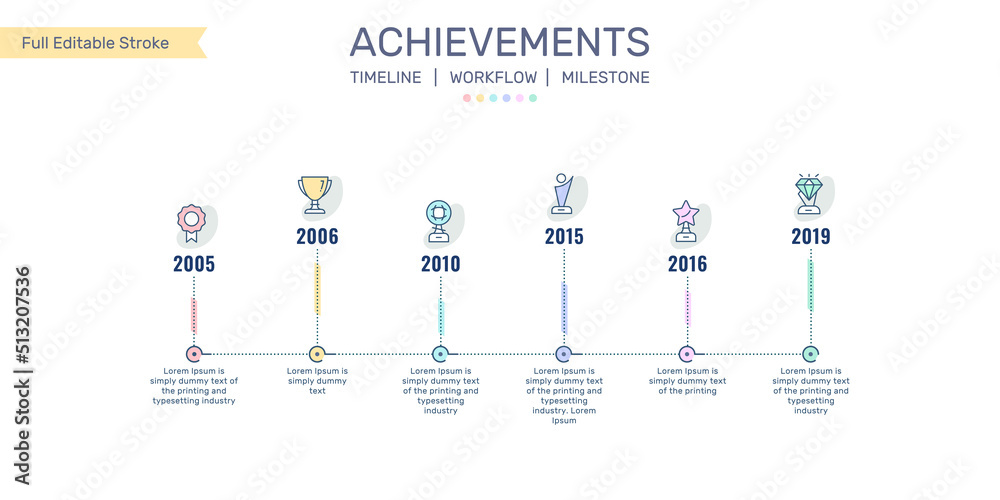 Full Editable Stroke

ACHIEVEMENTS

TIMELINE | WORKFLOW | MILESTONE

2005

Lorem Ipsum is simply dummy text of the printing and typesetting industry

2006

Lorem Ipsum is simply dummy text

2010

Lorem Ipsum is simply dummy text of the printing and typesetting industry

2015

Lorem Ipsum is simply dummy text of the printing and typesetting industry. Lorem Ipsum

2016

Lorem Ipsum is simply dummy text of the printing

2019

Lorem Ipsum is simply dummy text of the printing and typesetting industry

Adobe Stock | #513207536