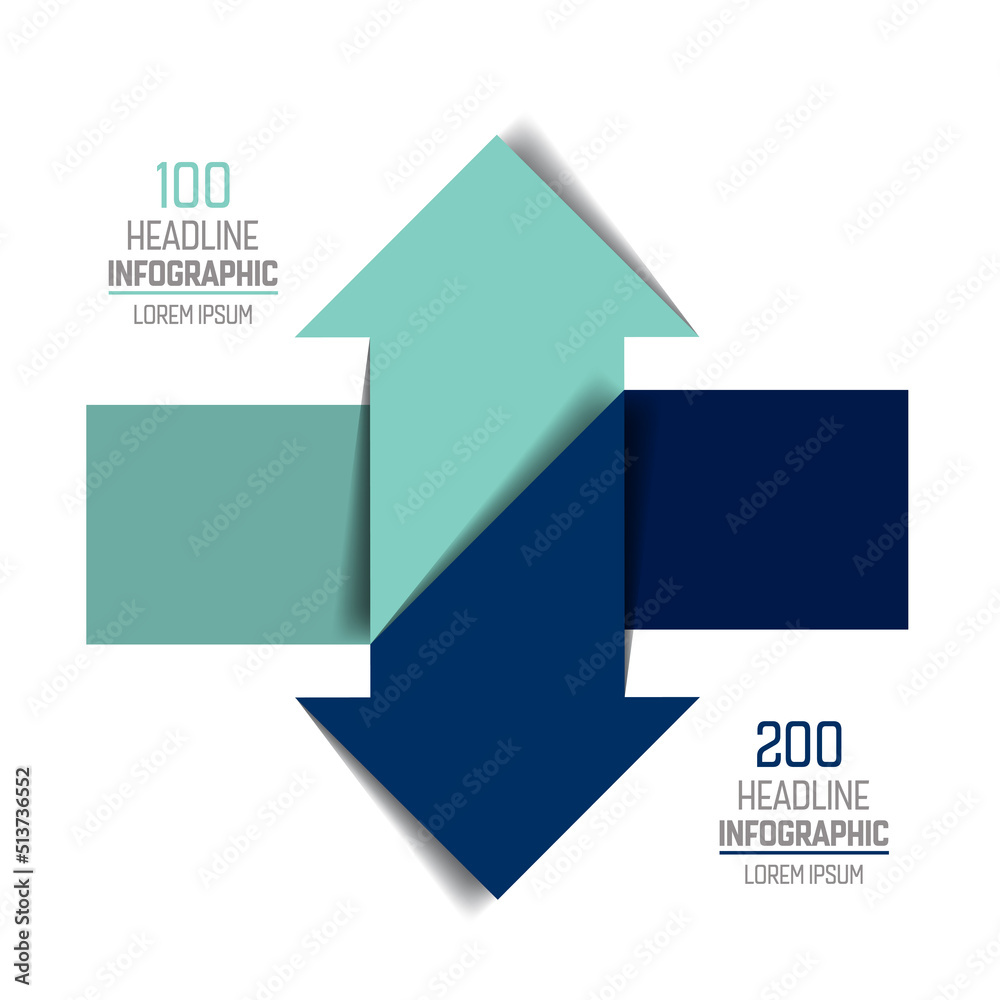 100
HEADLINE
INFOGRAPHIC
LOREM IPSUM

200
HEADLINE
INFOGRAPHIC
LOREM IPSUM

Adobe Stock | #513736552