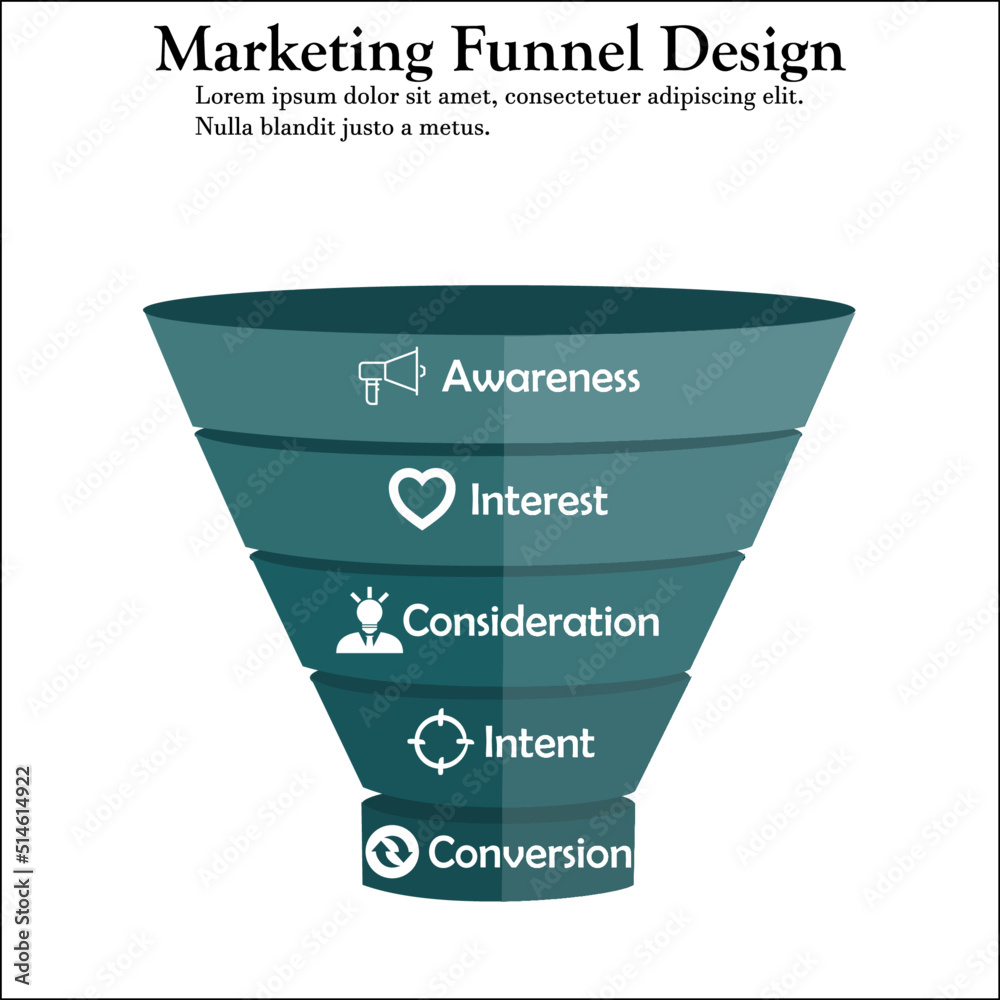 Marketing Funnel Design

Lorem ipsum dolor sit amet, consectetuer adipiscing elit. Nulla blandit justo a metus.

Awareness

Interest

Consideration

Intent

Conversion

Adobe Stock | #514614922