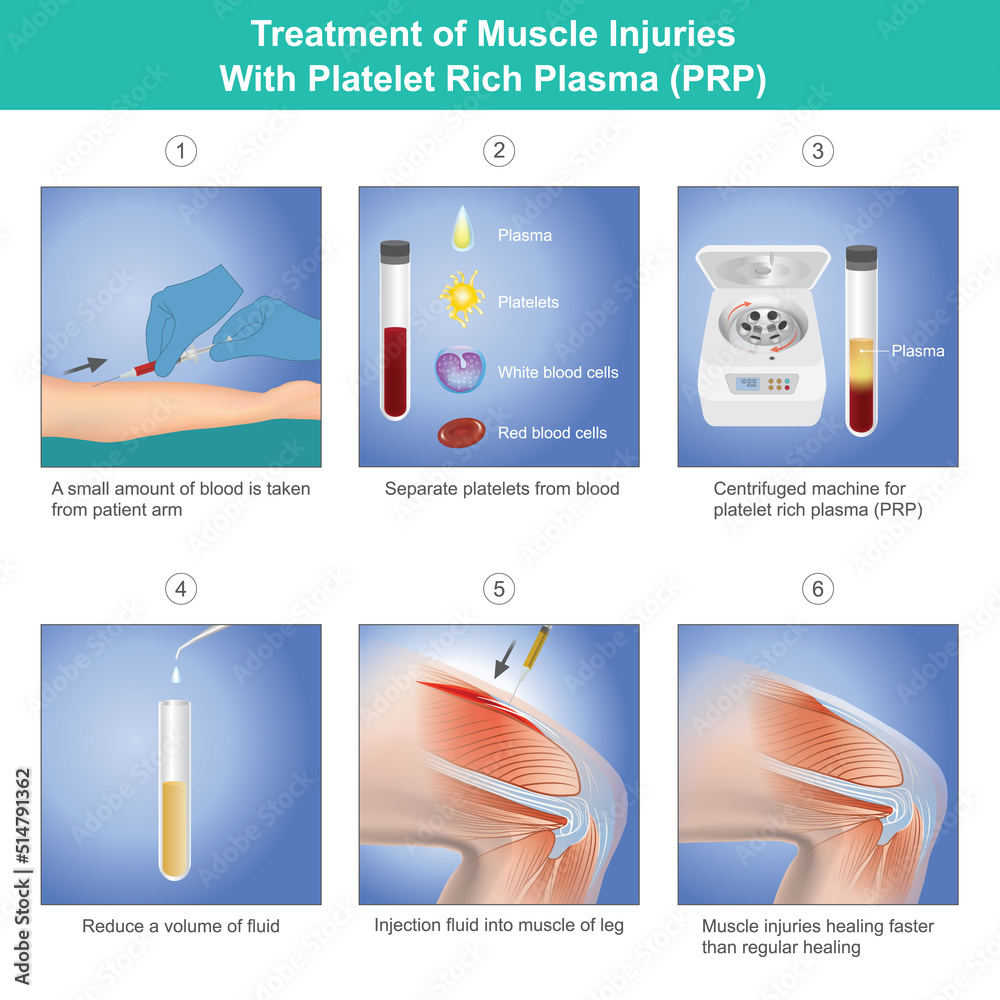 Treatment of Muscle Injuries
With Platelet Rich Plasma (PRP)

1

A small amount of blood is taken from patient arm

2

Plasma

Platelets

White blood cells

Red blood cells

Separate platelets from blood

3

Plasma

Centrifuged machine for platelet rich plasma (PRP)

4

Reduce a volume of fluid

5

Injection fluid into muscle of leg

6

Muscle injuries healing faster than regular healing

Adobe Stock | #514791362