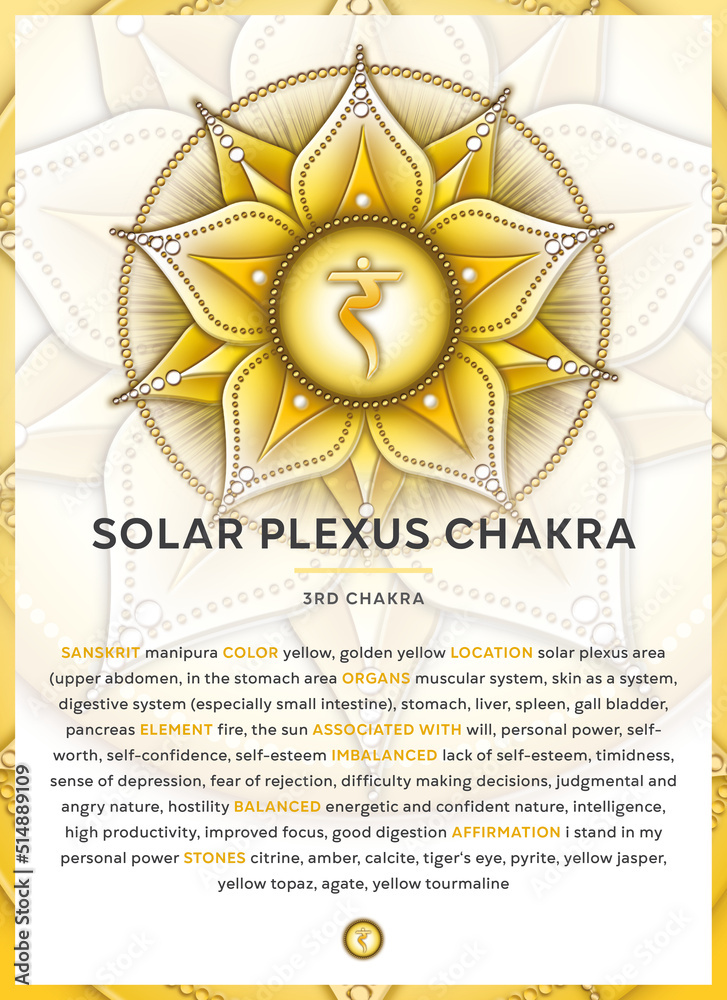 SOLAR PLEXUS CHAKRA

3RD CHAKRA

SANSKRIT manipura COLOR yellow, golden yellow LOCATION solar plexus area (upper abdomen, in the stomach area ORGANS muscular system, skin as a system, digestive system (especially small intestine), stomach, liver, spleen, gall bladder, pancreas ELEMENT fire, the sun ASSOCIATED WITH will, personal power, self-worth, self-confidence, self-esteem IMBALANCED lack of self-esteem, timidness, sense of depression, fear of rejection, difficulty making decisions, judgmental and angry nature, hostility BALANCED energetic and confident nature, intelligence, high productivity, improved focus, good digestion AFFIRMATION i stand in my personal power STONES citrine, amber, calcite, tiger's eye, pyrite, yellow jasper, yellow topaz, agate, yellow tourmaline

Adobe Stock | #514889109