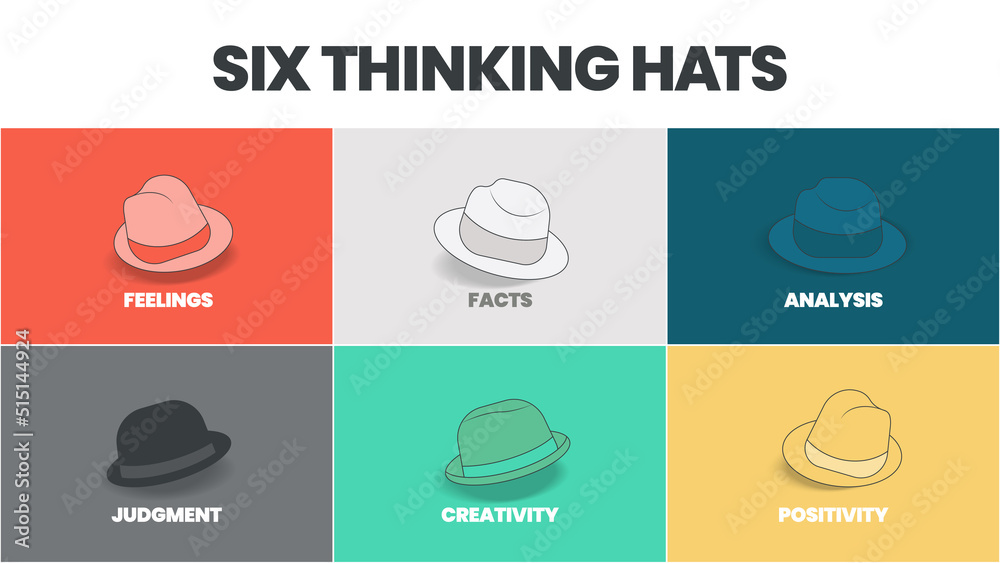 SIX THINKING HATS

FEELINGS

FACTS

ANALYSIS

JUDGMENT

CREATIVITY

POSITIVITY

Adobe Stock | #515144924