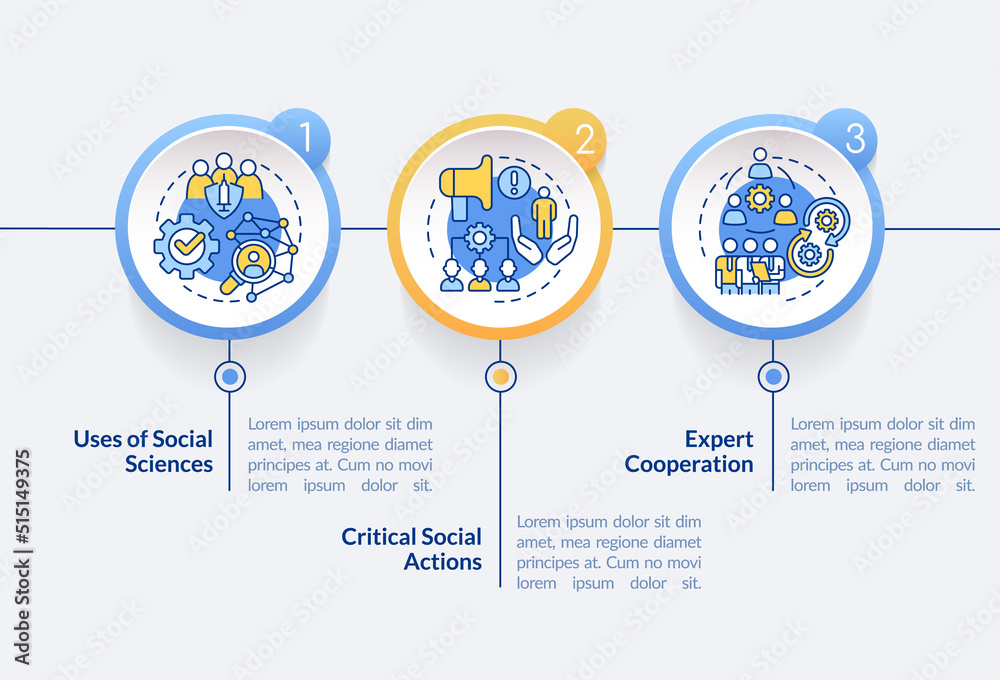 1

2

3

Uses of Social Sciences

Lorem ipsum dolor sit dim amet, mea regione diamet principes at. Cum no movi lorem ipsum dolor sit.

Critical Social Actions

Lorem ipsum dolor sit dim amet, mea regione diamet principes at. Cum no movi lorem ipsum dolor sit.

Expert Cooperation

Lorem ipsum dolor sit dim amet, mea regione diamet principes at. Cum no movi lorem ipsum dolor sit.

Adobe Stock | #515149375