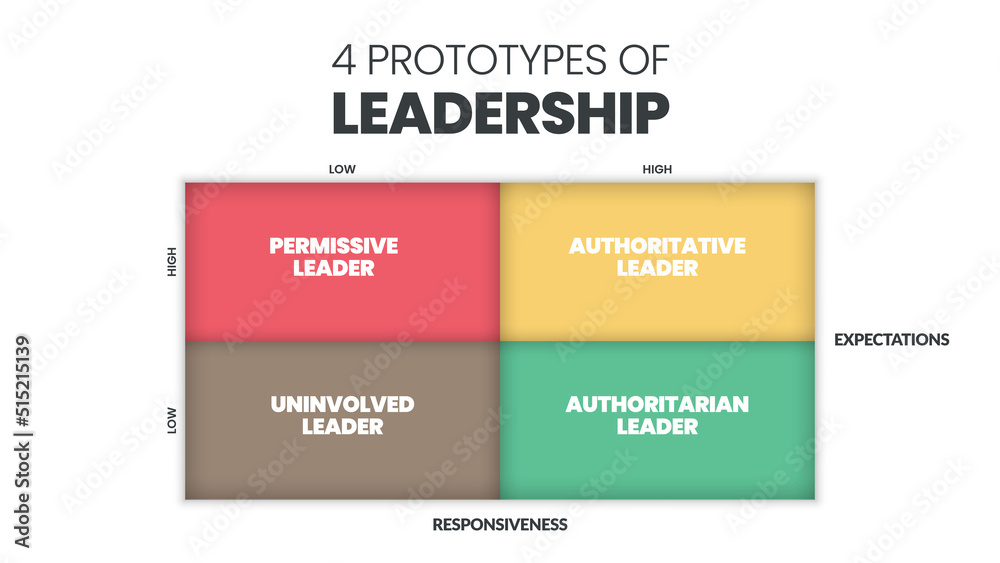 4 PROTOTYPES OF
LEADERSHIP

LOW

HIGH

HIGH

PERMISSIVE LEADER

AUTHORITATIVE LEADER

EXPECTATIONS

LOW

UNINVOLVED LEADER

AUTHORITARIAN LEADER

RESPONSIVENESS

Adobe Stock | #515215139