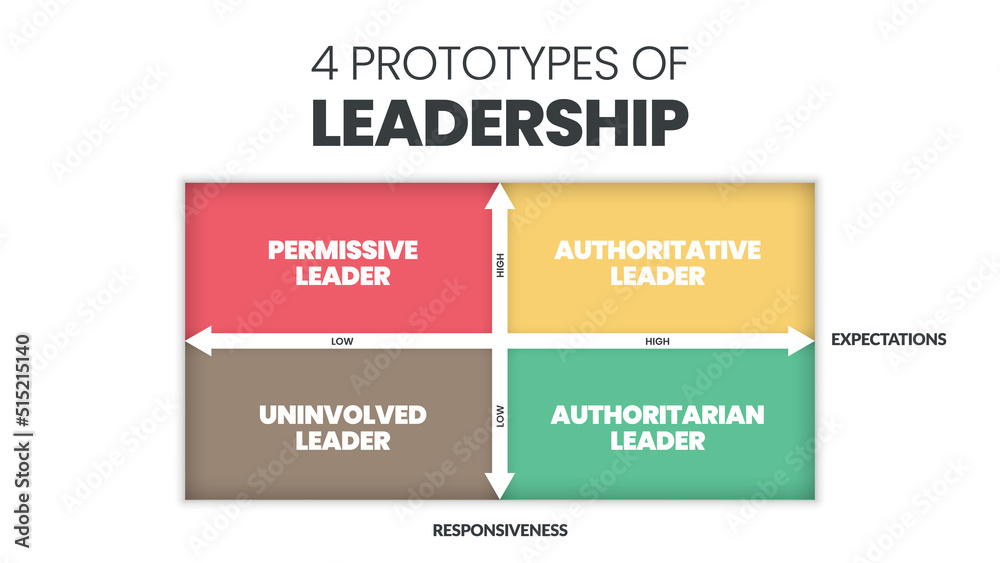 4 PROTOTYPES OF
LEADERSHIP

PERMISSIVE LEADER

HIGH

AUTHORITATIVE LEADER

LOW

HIGH

EXPECTATIONS

UNINVOLVED LEADER

LOW

AUTHORITARIAN LEADER

RESPONSIVENESS

Adobe Stock | #515215140