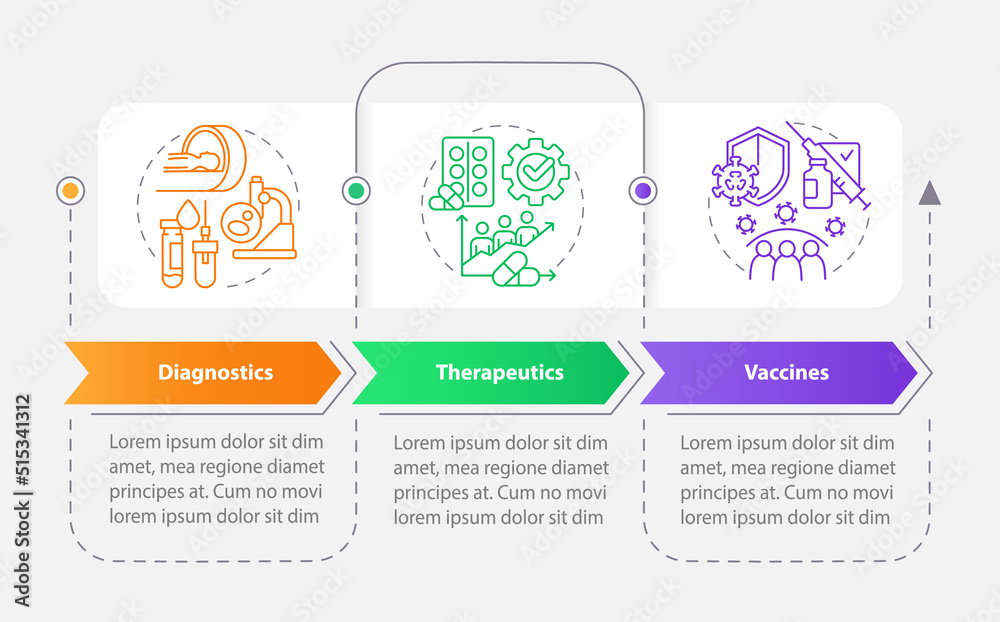 Diagnostics

Lorem ipsum dolor sit dim amet, mea regione diamet principes at. Cum no movi lorem ipsum dolor sit dim

Therapeutics

Lorem ipsum dolor sit dim amet, mea regione diamet principes at. Cum no movi lorem ipsum dolor sit dim

Vaccines

Lorem ipsum dolor sit dim amet, mea regione diamet principes at. Cum no movi lorem ipsum dolor sit dim

Adobe Stock | #515341312