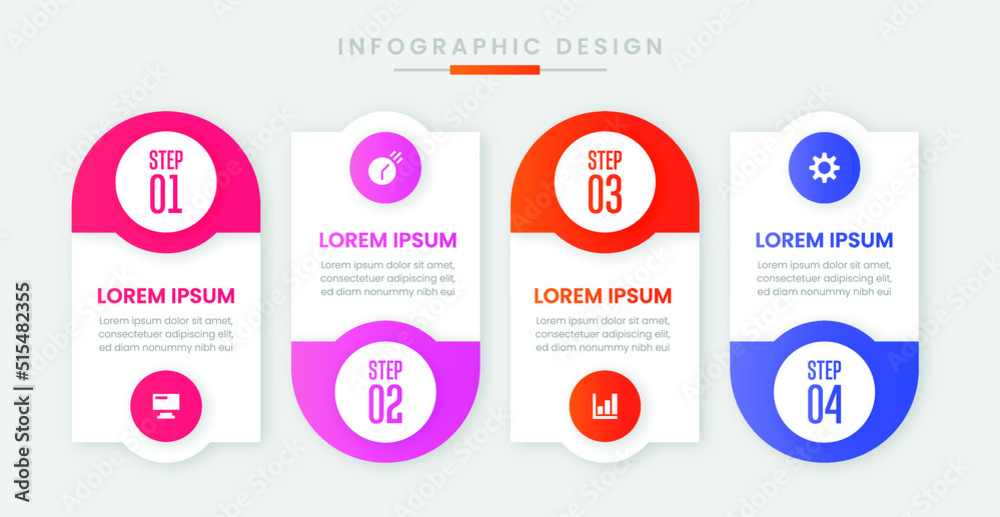 INFOGRAPHIC DESIGN

STEP
01

LOREM IPSUM

Lorem ipsum dolor sit amet, consectetuer adipiscing elit, ed diam nonummy nibh eui

LOREM IPSUM

Lorem ipsum dolor sit amet, consectetuer adipiscing elit, ed diam nonummy nibh eui

STEP
02

STEP
03

LOREM IPSUM

Lorem ipsum dolor sit amet, consectetuer adipiscing elit, ed diam nonummy nibh eui

LOREM IPSUM

Lorem ipsum dolor sit amet, consectetuer adipiscing elit, ed diam nonummy nibh eui

STEP
04

Adobe Stock | #515482355