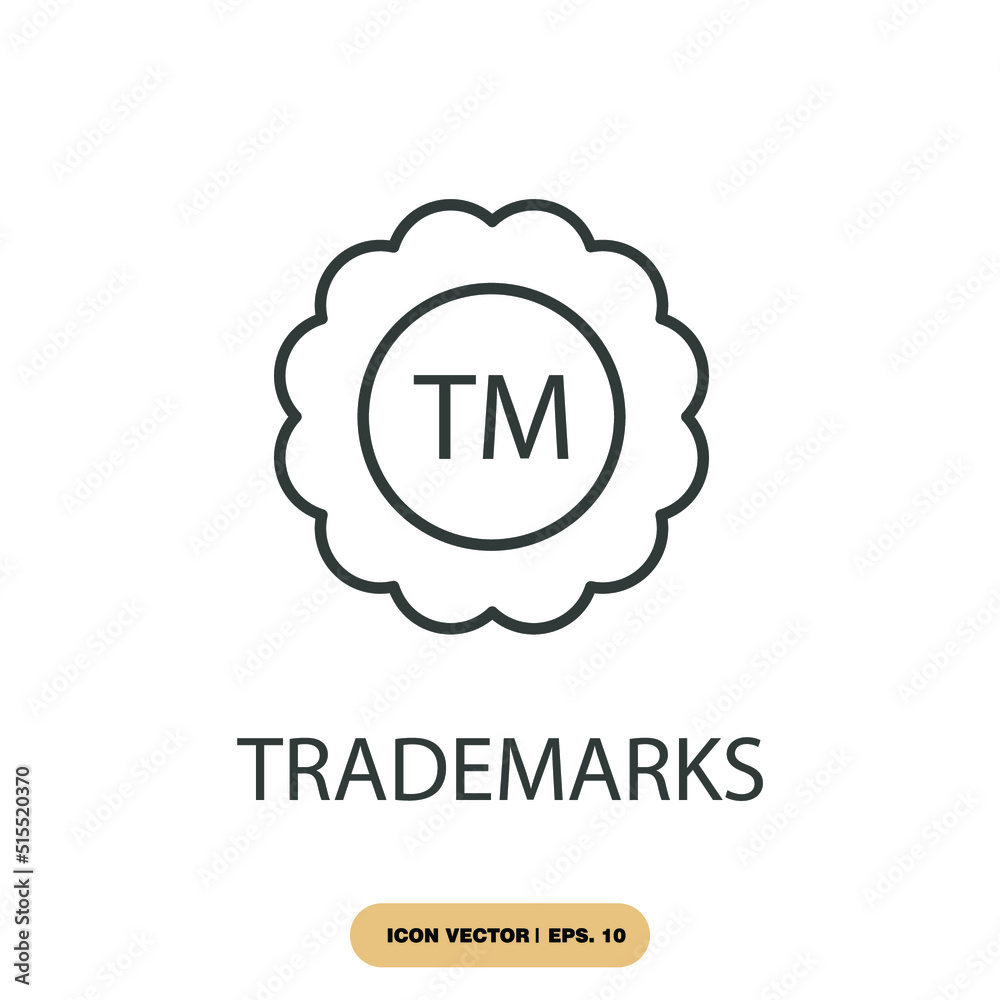 TM

TRADEMARKS

ICON VECTOR | EPS. 10

Adobe Stock | #515520370