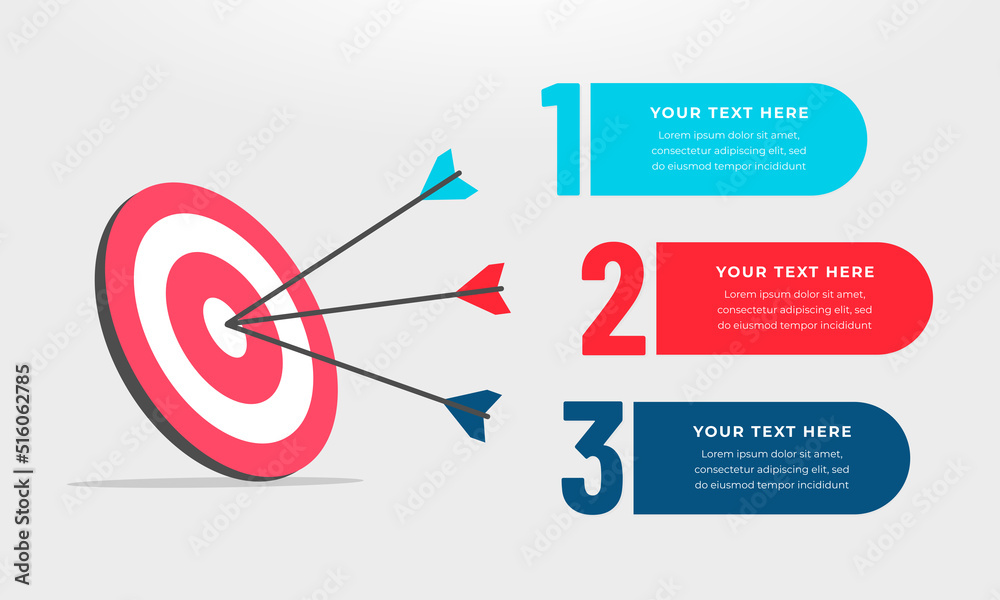 1
YOUR TEXT HERE
Lorem ipsum dolor sit amet, consectetur adipiscing elit, sed do eiusmod tempor incididunt

2
YOUR TEXT HERE
Lorem ipsum dolor sit amet, consectetur adipiscing elit, sed do eiusmod tempor incididunt

3
YOUR TEXT HERE
Lorem ipsum dolor sit amet, consectetur adipiscing elit, sed do eiusmod tempor incididunt

Adobe Stock | #516062785