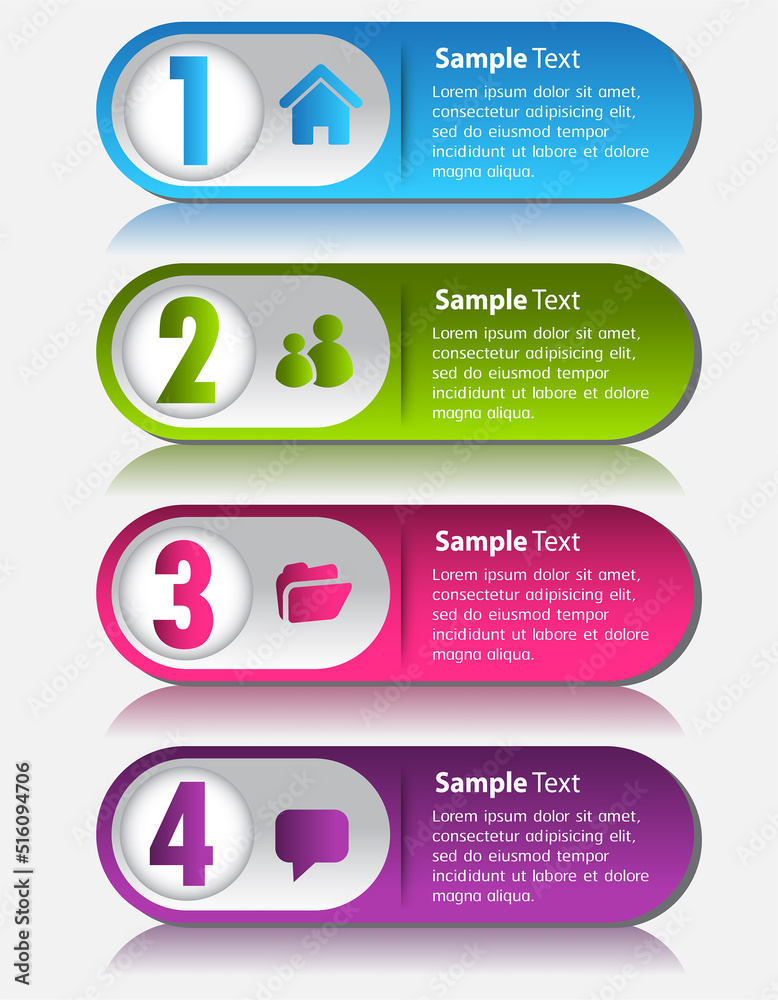 1

Sample Text

Lorem ipsum dolor sit amet, consectetur adipisicing elit, sed do eiusmod tempor incididunt ut labore et dolore magna aliqua.

2

Sample Text

Lorem ipsum dolor sit amet, consectetur adipisicing elit, sed do eiusmod tempor incididunt ut labore et dolore magna aliqua.

3

Sample Text

Lorem ipsum dolor sit amet, consectetur adipisicing elit, sed do eiusmod tempor incididunt ut labore et dolore magna aliqua.

4

Sample Text

Lorem ipsum dolor sit amet, consectetur adipisicing elit, sed do eiusmod tempor incididunt ut labore et dolore magna aliqua.

Adobe Stock | #516094706