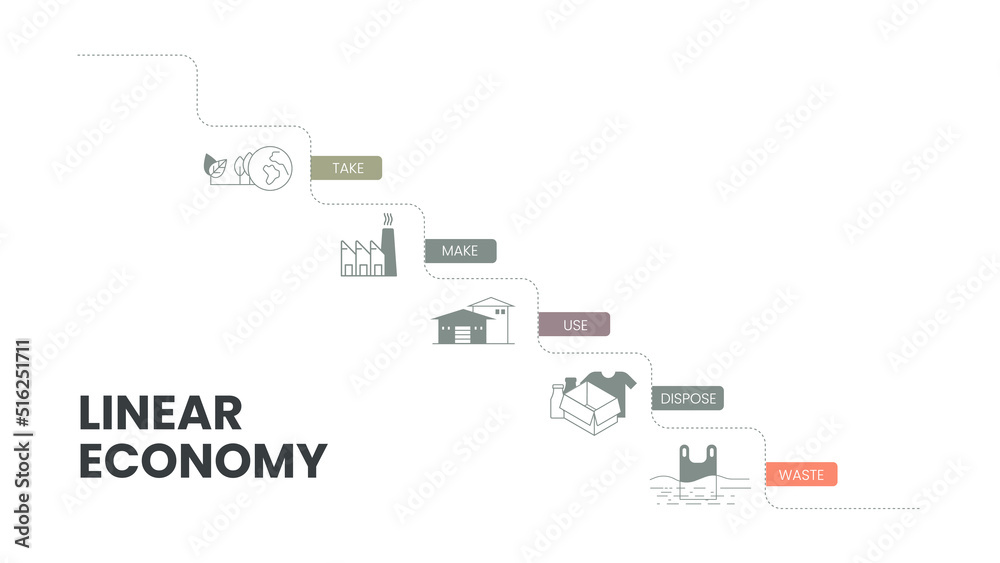 TAKE
MAKE
USE
DISPOSE
WASTE

LINEAR ECONOMY

Adobe Stock | #516251711