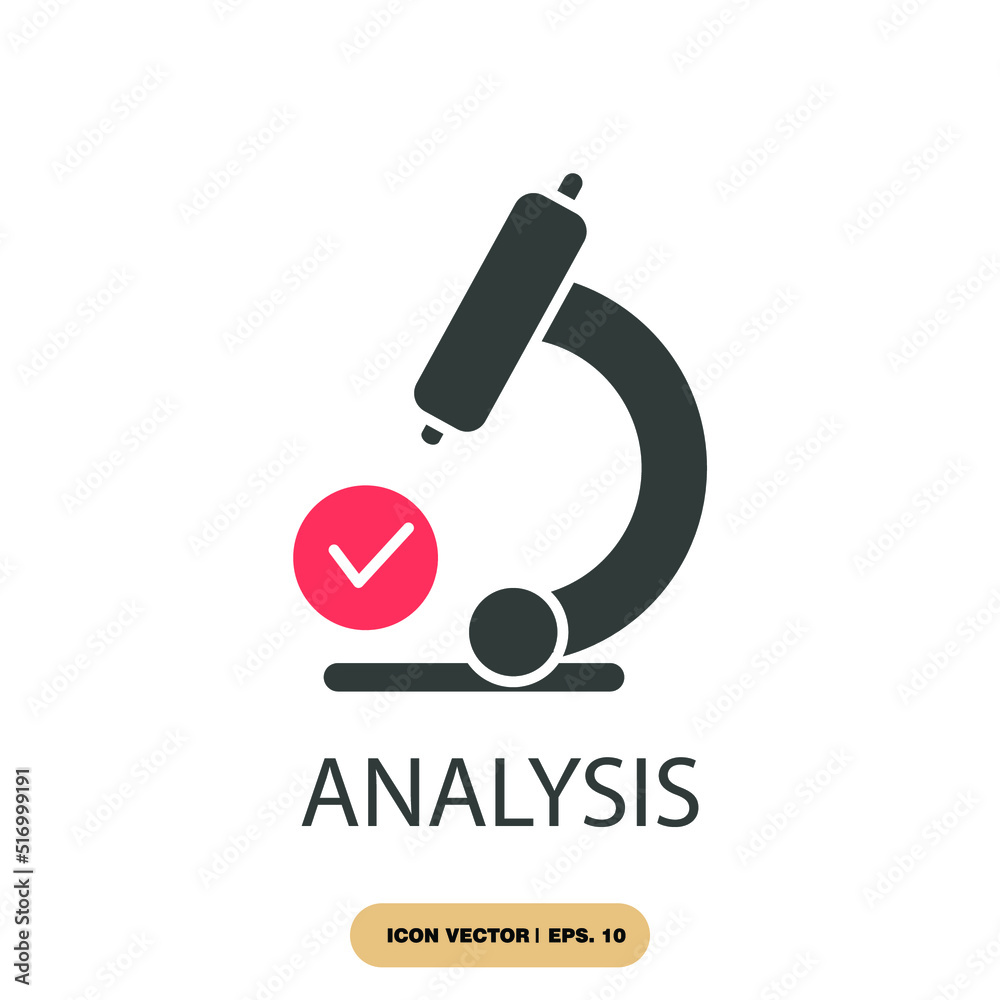 ANALYSIS

ICON VECTOR | EPS. 10

Adobe Stock | #516999191