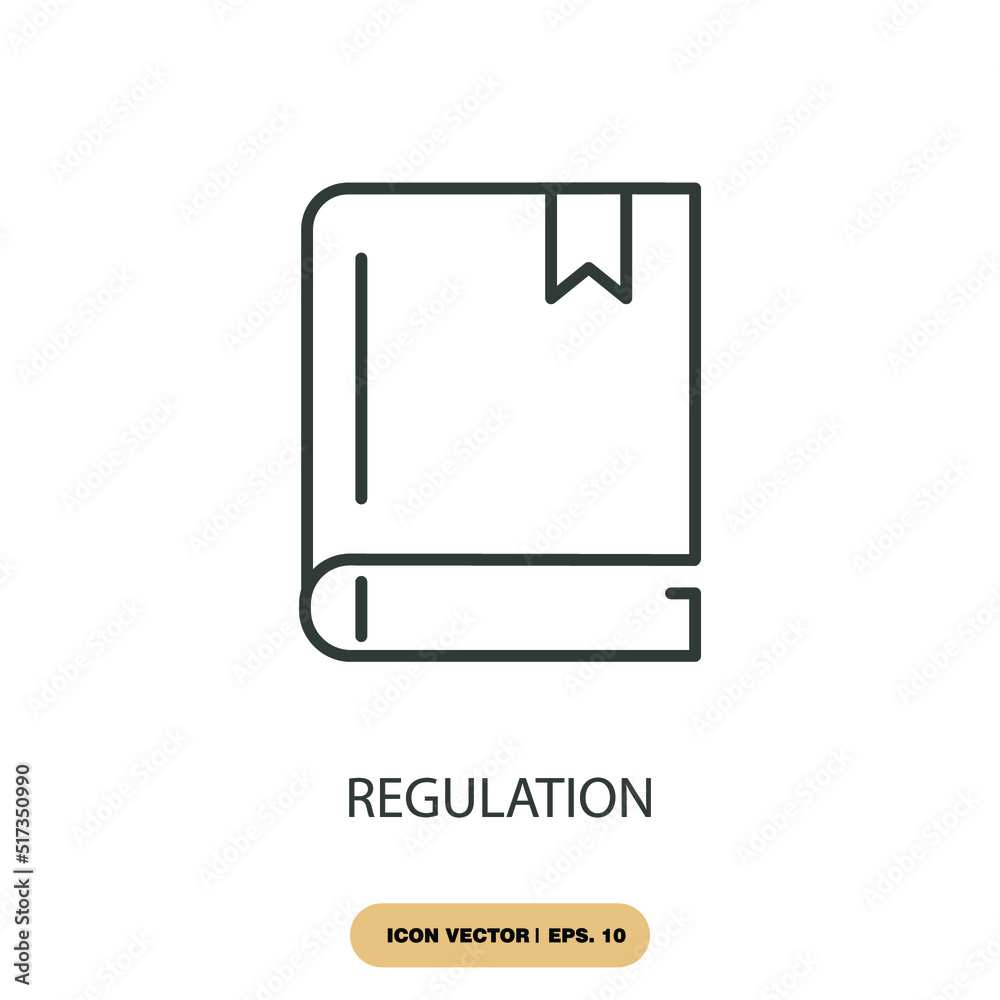 REGULATION

ICON VECTOR | EPS. 10

Adobe Stock | #517350990