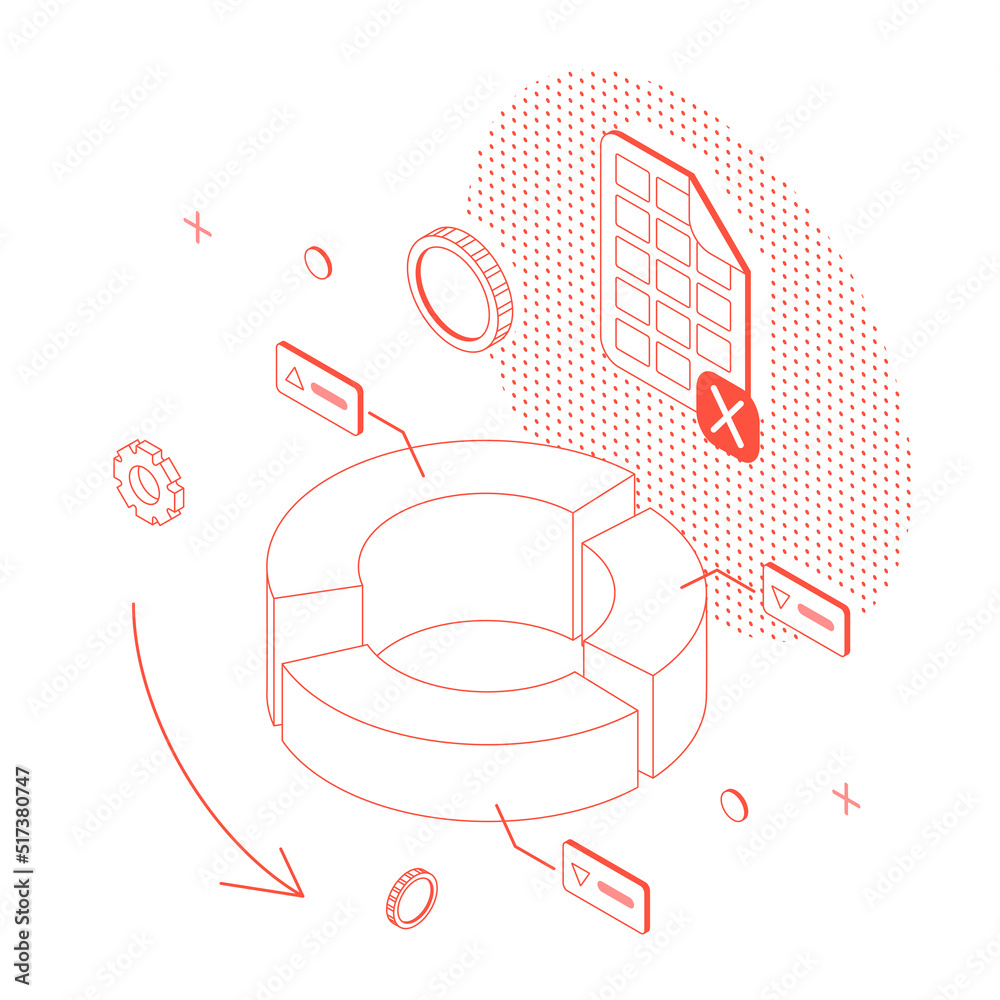 Adobe Stock | #517380747