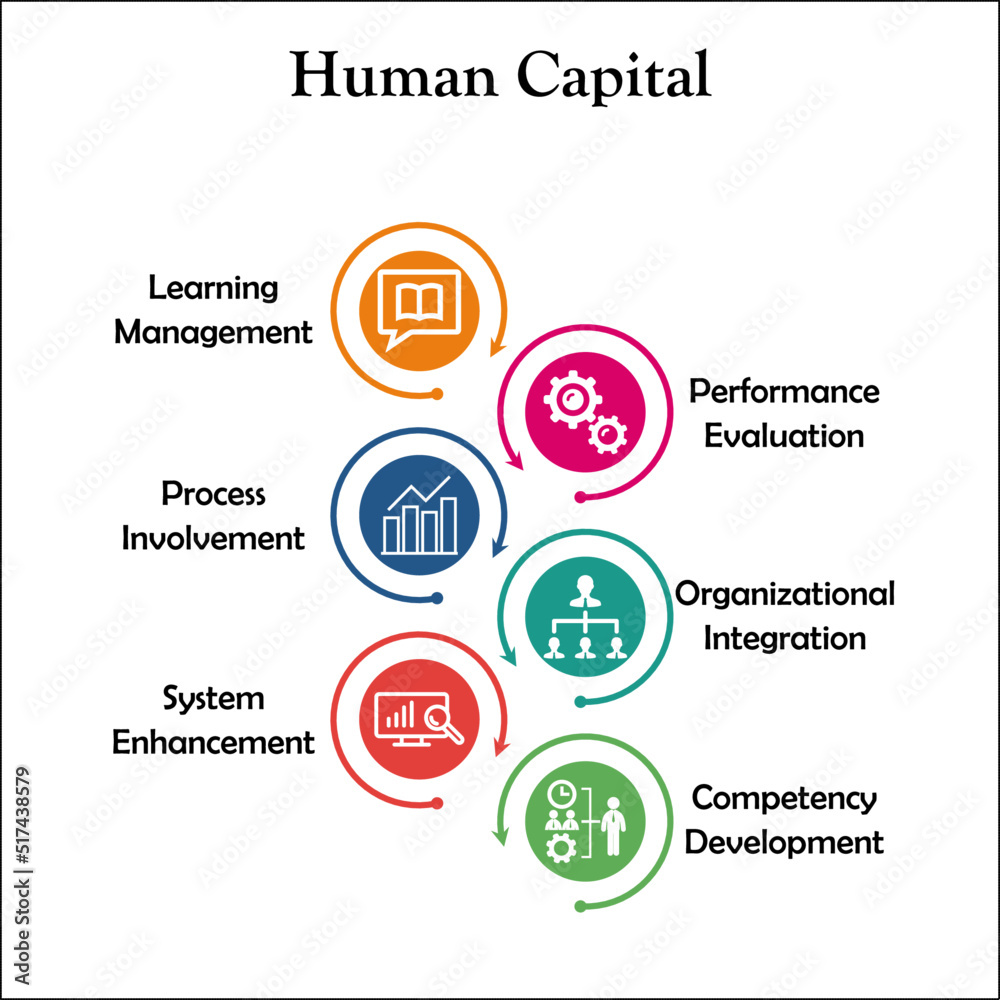 Human Capital

Learning Management

Performance Evaluation

Process Involvement

Organizational Integration

System Enhancement

Competency Development

Adobe Stock | #517438579