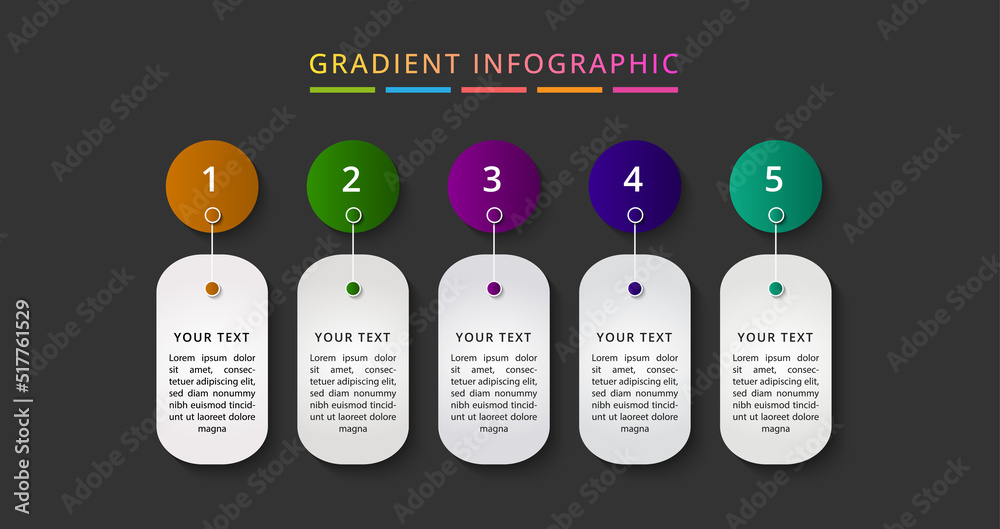 GRADIENT INFOGRAPHIC

1

YOUR TEXT

Lorem ipsum dolor sit amet, consectetuer adipiscing elit, sed diam nonummy nibh euismod tincidunt ut laoreet dolore magna

2

YOUR TEXT

Lorem ipsum dolor sit amet, consectetuer adipiscing elit, sed diam nonummy nibh euismod tincidunt ut laoreet dolore magna

3

YOUR TEXT

Lorem ipsum dolor sit amet, consectetuer adipiscing elit, sed diam nonummy nibh euismod tincidunt ut laoreet dolore magna

4

YOUR TEXT

Lorem ipsum dolor sit amet, consectetuer adipiscing elit, sed diam nonummy nibh euismod tincidunt ut laoreet dolore magna

5

YOUR TEXT

Lorem ipsum dolor sit amet, consectetuer adipiscing elit, sed diam nonummy nibh euismod tincidunt ut laoreet dolore magna

Adobe Stock | #517761529