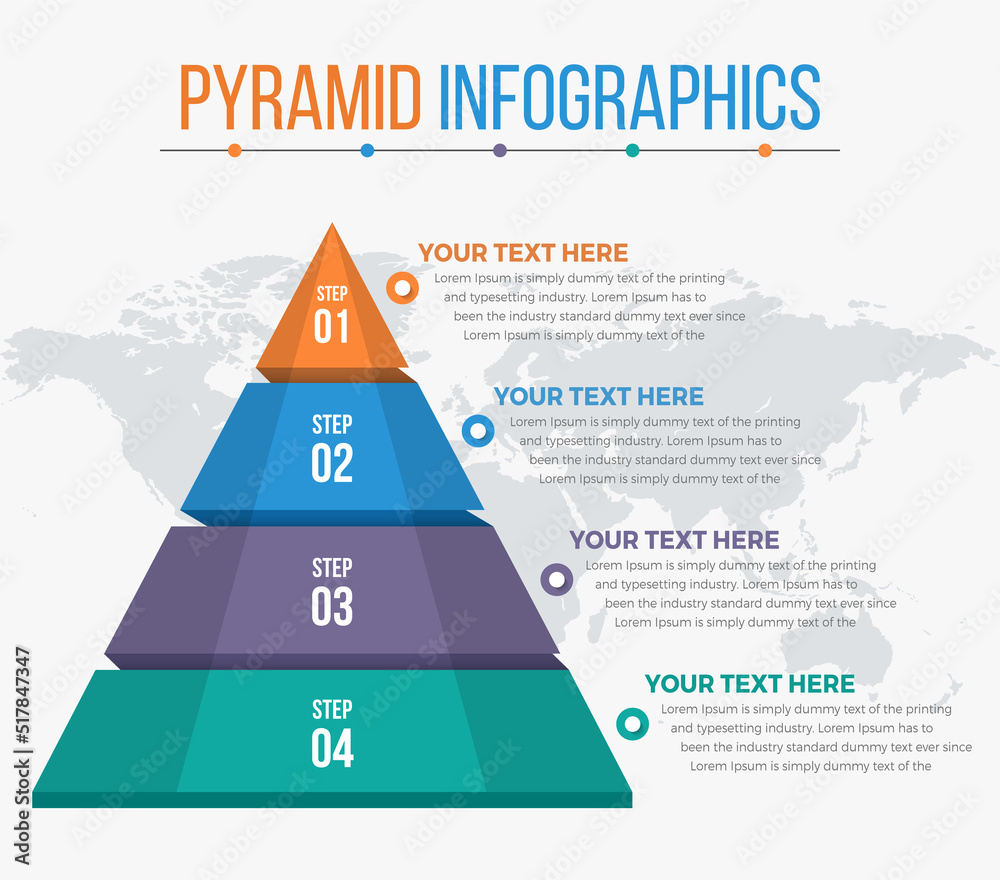 PYRAMID INFOGRAPHICS

STEP 01

YOUR TEXT HERE
Lorem Ipsum is simply dummy text of the printing and typesetting industry. Lorem Ipsum has to been the industry standard dummy text ever since Lorem Ipsum is simply dummy text of the

STEP 02

YOUR TEXT HERE
Lorem Ipsum is simply dummy text of the printing and typesetting industry. Lorem Ipsum has to been the industry standard dummy text ever since Lorem Ipsum is simply dummy text of the

STEP 03

YOUR TEXT HERE
Lorem Ipsum is simply dummy text of the printing and typesetting industry. Lorem Ipsum has to been the industry standard dummy text ever since Lorem Ipsum is simply dummy text of the

STEP 04

YOUR TEXT HERE
Lorem Ipsum is simply dummy text of the printing and typesetting industry. Lorem Ipsum has to been the industry standard dummy text ever since Lorem Ipsum is simply dummy text of the

Adobe Stock | #517847347