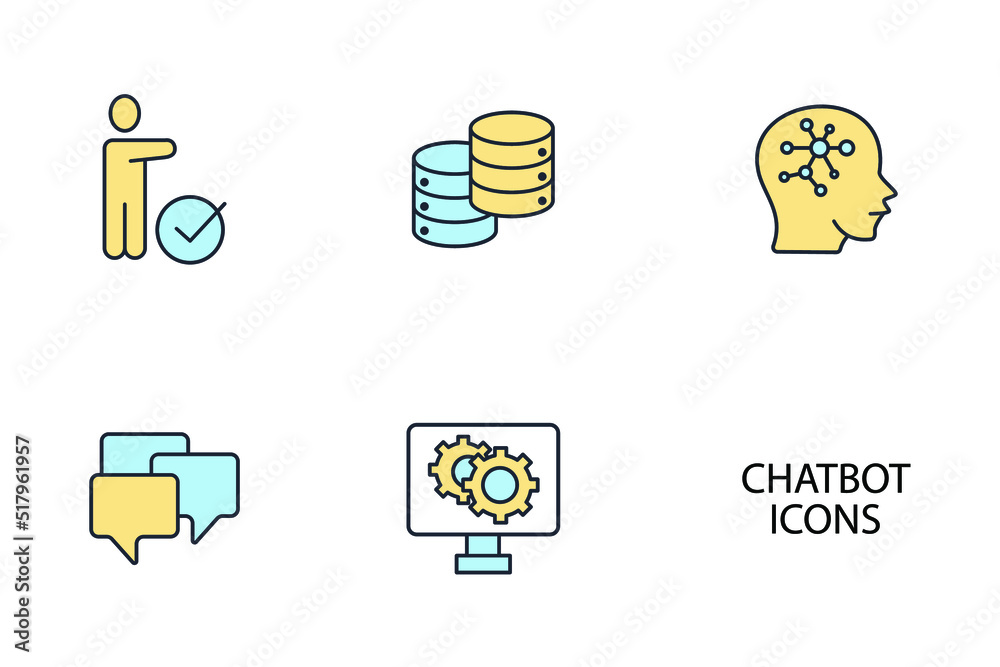 CHATBOT ICONS

Adobe Stock | #517961957