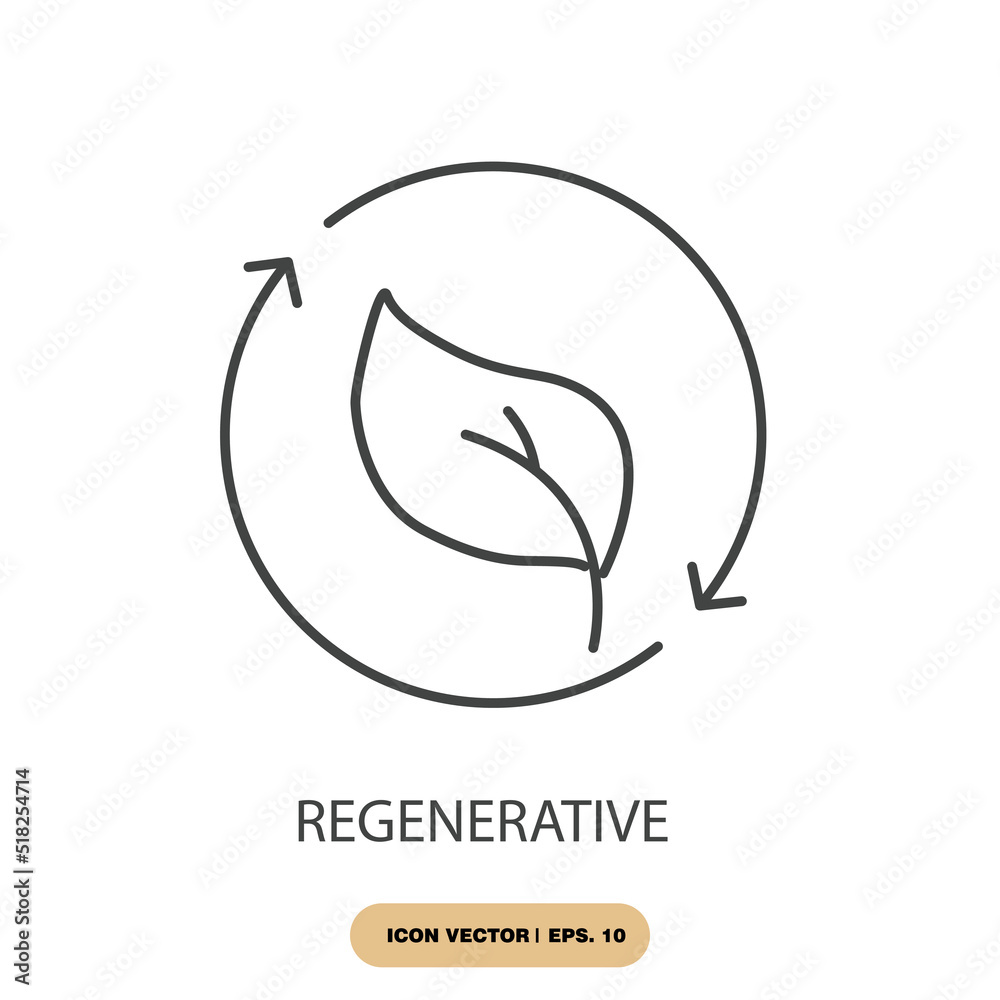 REGENERATIVE

ICON VECTOR | EPS. 10

Adobe Stock | #518254714