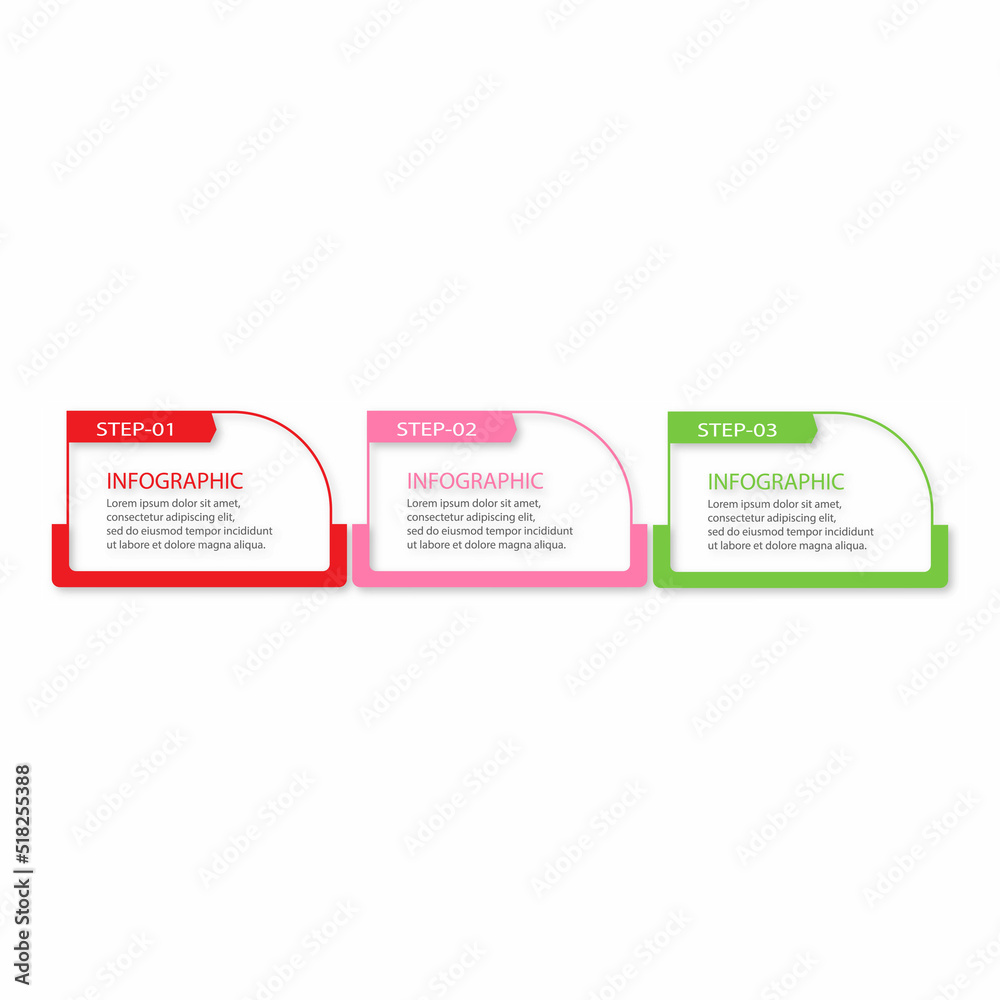 STEP-01

INFOGRAPHIC

Lorem ipsum dolor sit amet, consectetur adipiscing elit, sed do eiusmod tempor incididunt ut labore et dolore magna aliqua.

STEP-02

INFOGRAPHIC

Lorem ipsum dolor sit amet, consectetur adipiscing elit, sed do eiusmod tempor incididunt ut labore et dolore magna aliqua.

STEP-03

INFOGRAPHIC

Lorem ipsum dolor sit amet, consectetur adipiscing elit, sed do eiusmod tempor incididunt ut labore et dolore magna aliqua.

Adobe Stock | #518255388