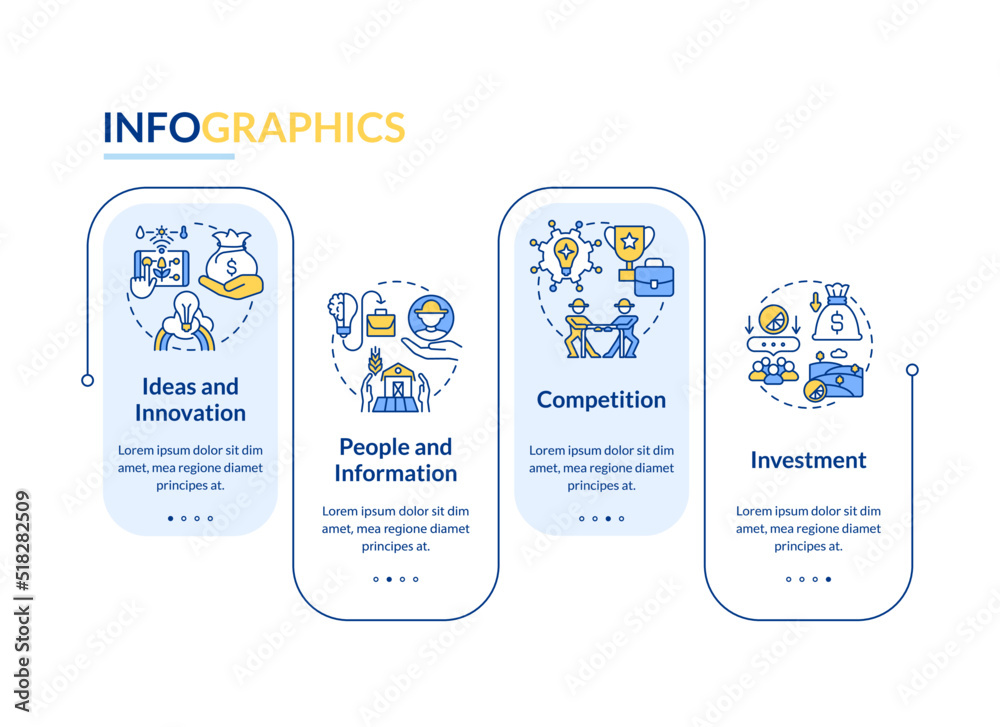 INFOGRAPHICS

Ideas and Innovation

Lorem ipsum dolor sit dim amet, mea regione diamet principes at.

People and Information

Lorem ipsum dolor sit dim amet, mea regione diamet principes at.

Competition

Lorem ipsum dolor sit dim amet, mea regione diamet principes at.

Investment

Lorem ipsum dolor sit dim amet, mea regione diamet principes at.

Adobe Stock | #518282509