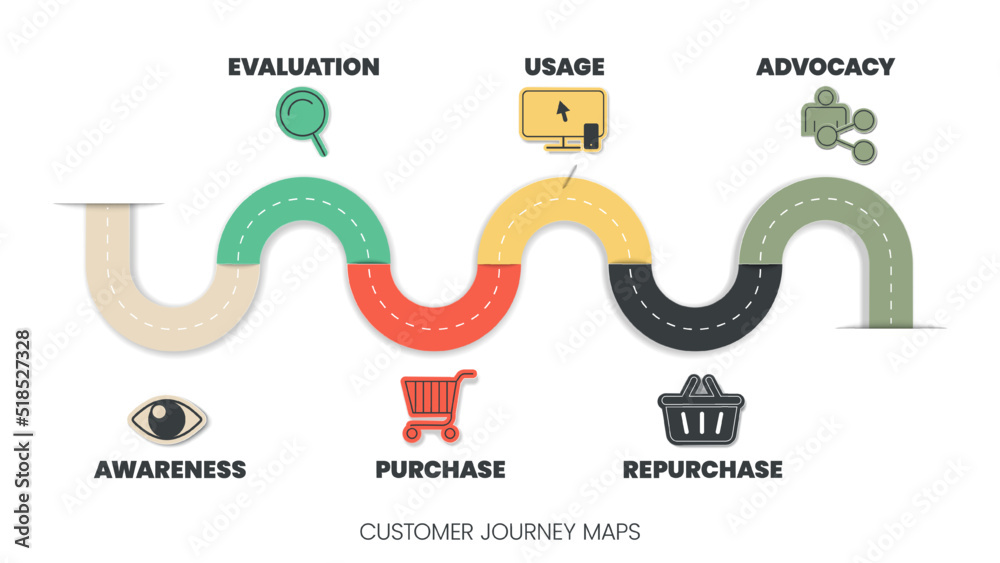 EVALUATION

USAGE

ADVOCACY

AWARENESS

PURCHASE

REPURCHASE

CUSTOMER JOURNEY MAPS

Adobe Stock | #518527328