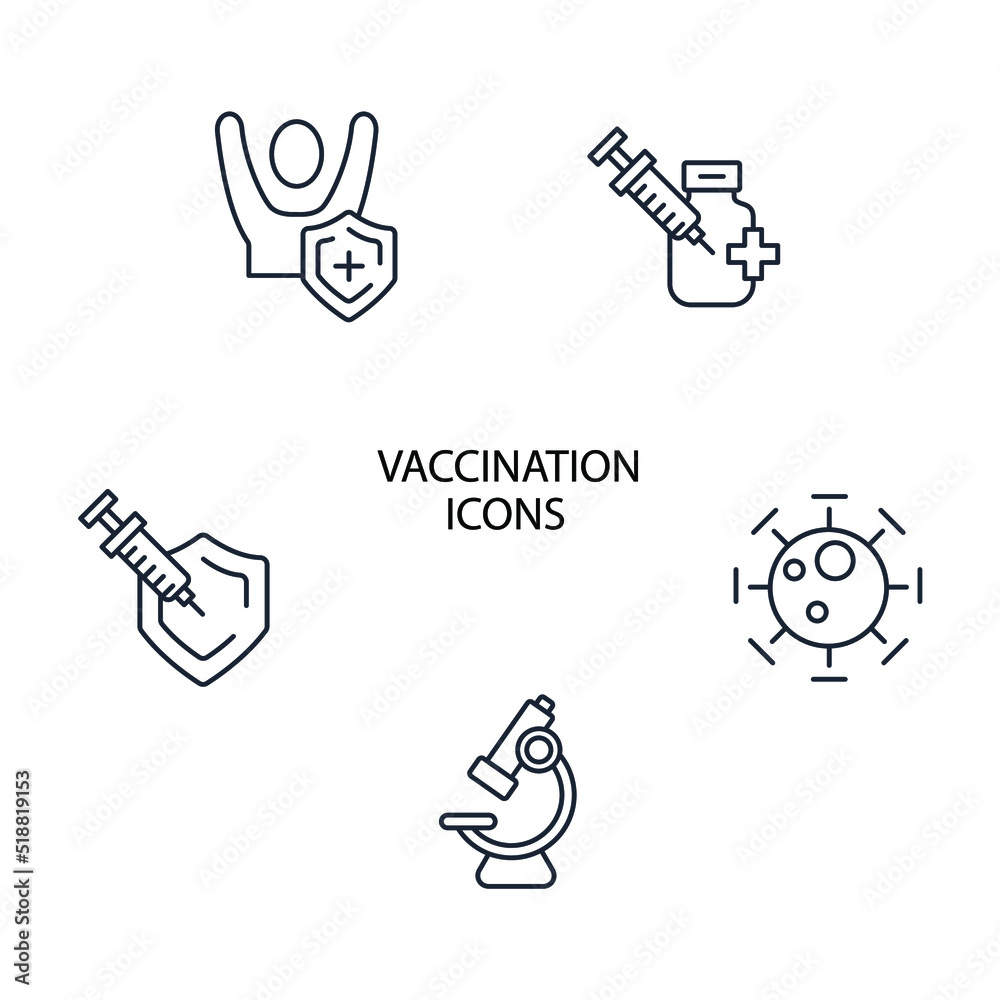 VACCINATION ICONS

Adobe Stock | #518819153