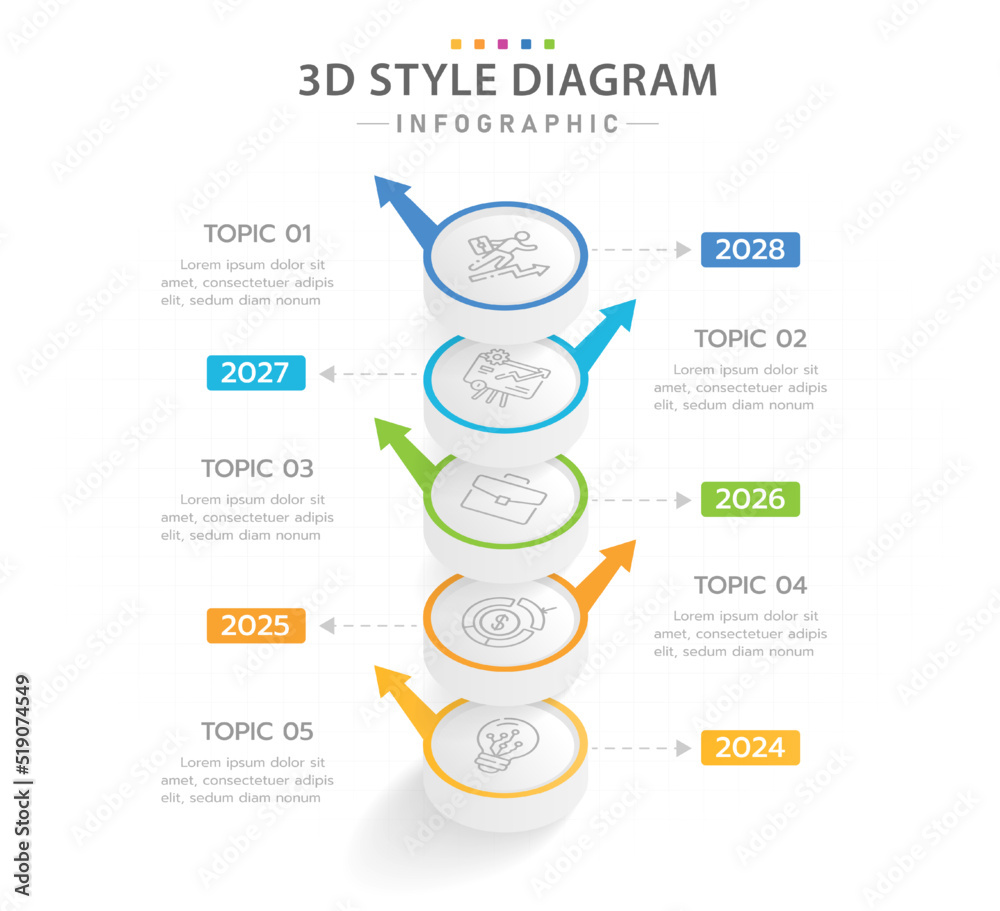 3D STYLE DIAGRAM
INFOGRAPHIC

TOPIC 01
Lorem ipsum dolor sit amet, consectetuer adipis elit, sedum diam nonum

2028

2027

TOPIC 02
Lorem ipsum dolor sit amet, consectetuer adipis elit, sedum diam nonum

TOPIC 03
Lorem ipsum dolor sit amet, consectetuer adipis elit, sedum diam nonum

2026

2025

TOPIC 04
Lorem ipsum dolor sit amet, consectetuer adipis elit, sedum diam nonum

TOPIC 05
Lorem ipsum dolor sit amet, consectetuer adipis elit, sedum diam nonum

2024

Adobe Stock | #519074549