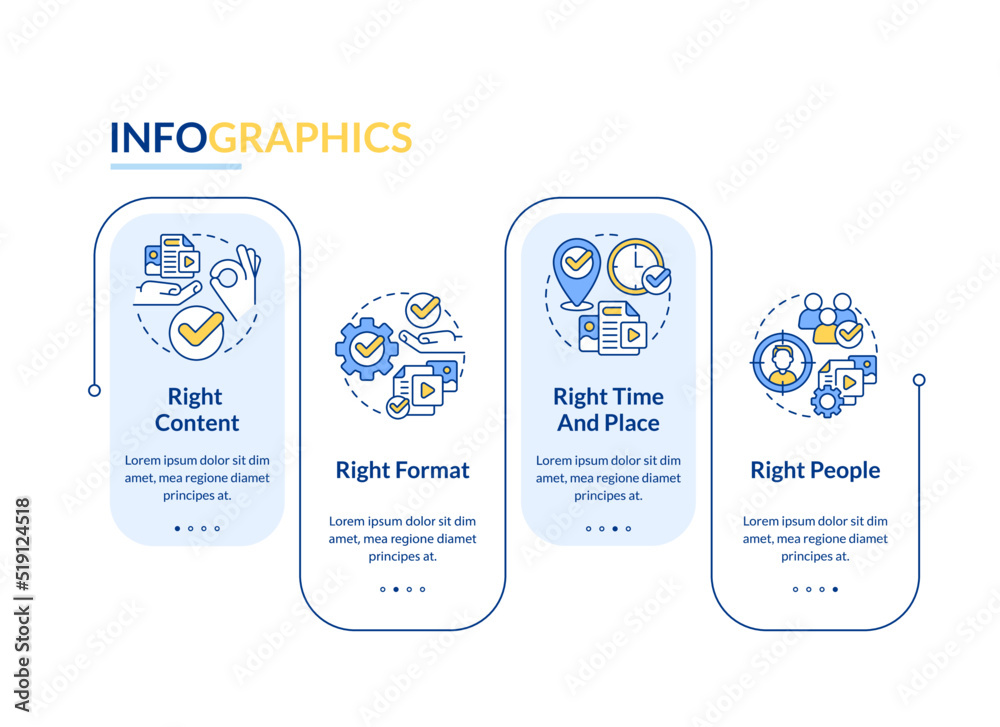 INFOGRAPHICS

Right Content

Lorem ipsum dolor sit dim amet, mea regione diamet principes at.

Right Format

Lorem ipsum dolor sit dim amet, mea regione diamet principes at.

Right Time And Place

Lorem ipsum dolor sit dim amet, mea regione diamet principes at.

Right People

Lorem ipsum dolor sit dim amet, mea regione diamet principes at.

Adobe Stock | #519124518